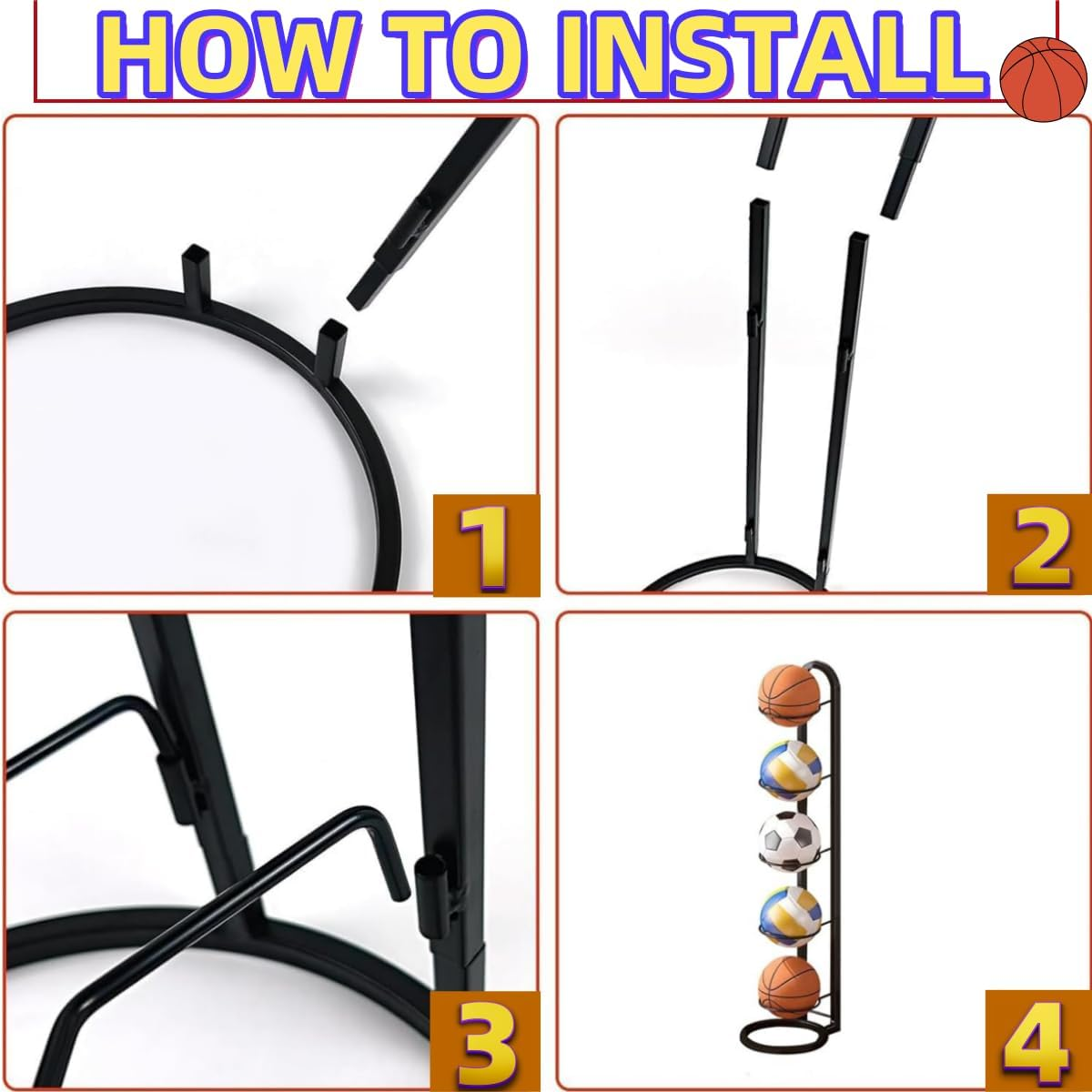 HOW TO INSTALL

1

2

3

4