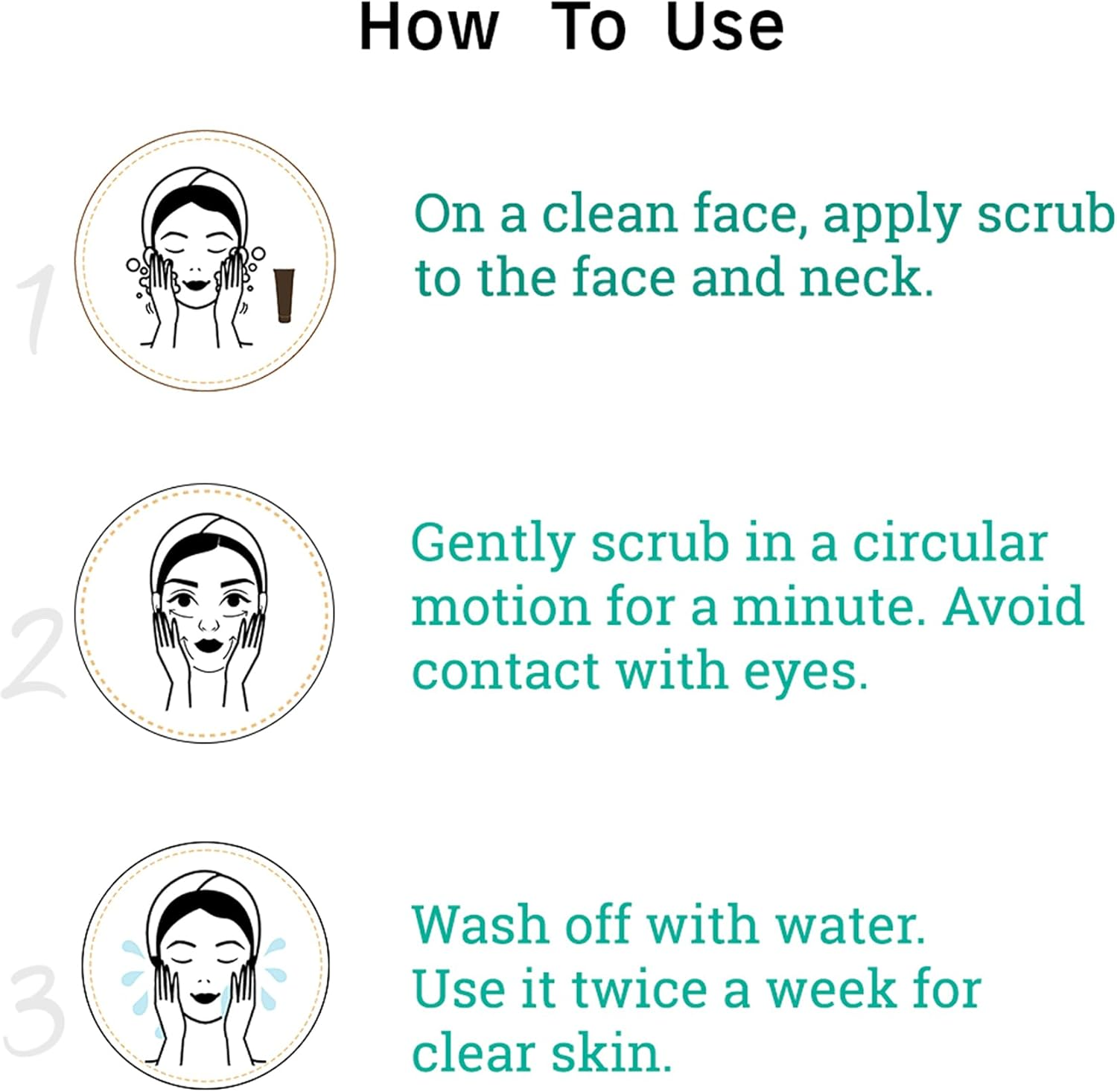 How To Use

1

On a clean face, apply scrub to the face and neck.

2

Gently scrub in a circular motion for a minute. Avoid contact with eyes.

3

Wash off with water. Use it twice a week for clear skin.