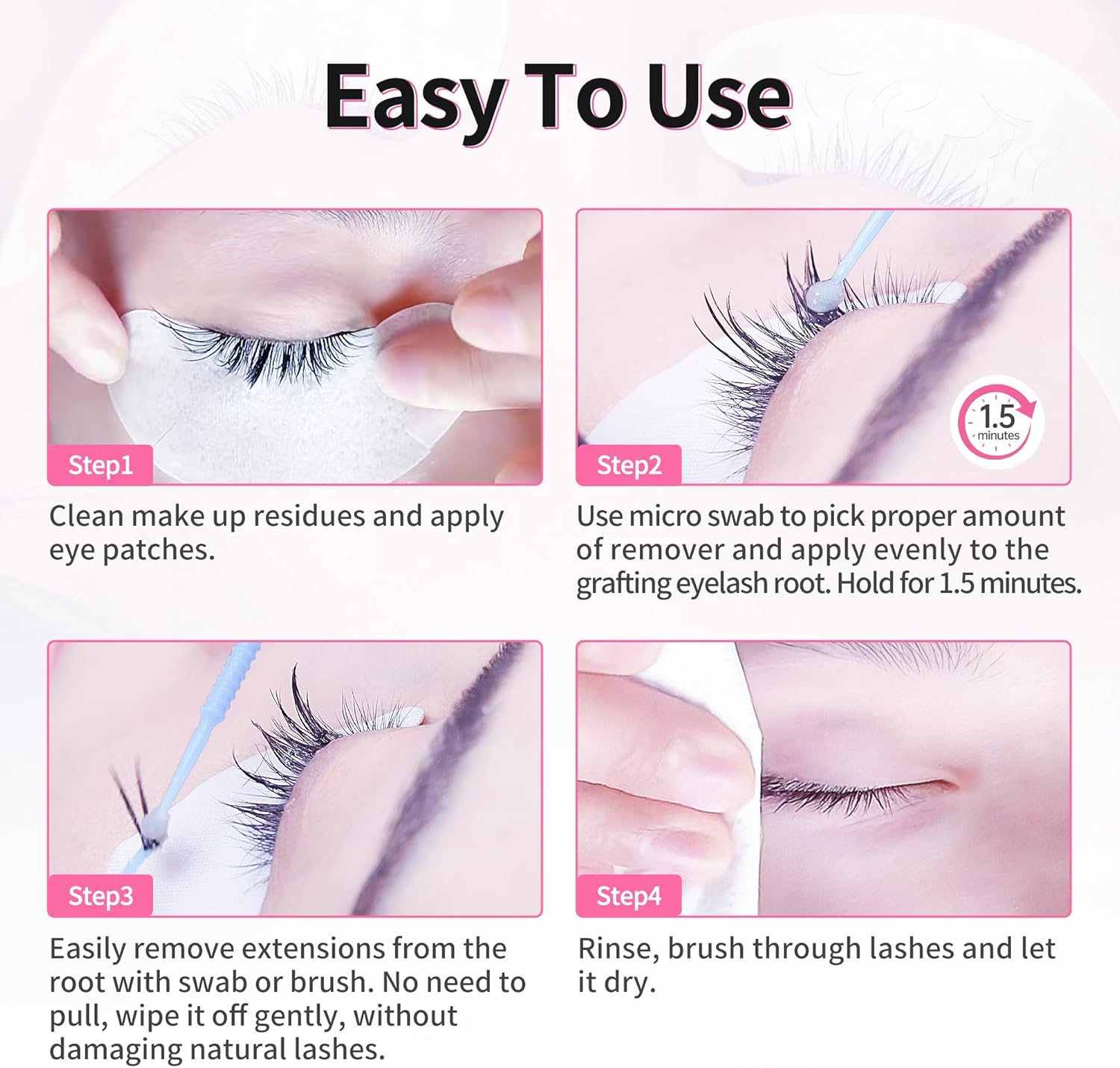 Easy To Use

Step1

Clean make up residues and apply eye patches.

1.5 minutes

Step2

Use micro swab to pick proper amount of remover and apply evenly to the grafting eyelash root. Hold for 1.5 minutes.

Step3

Easily remove extensions from the root with swab or brush. No need to pull, wipe it off gently, without damaging natural lashes.

Step4

Rinse, brush through lashes and let it dry.