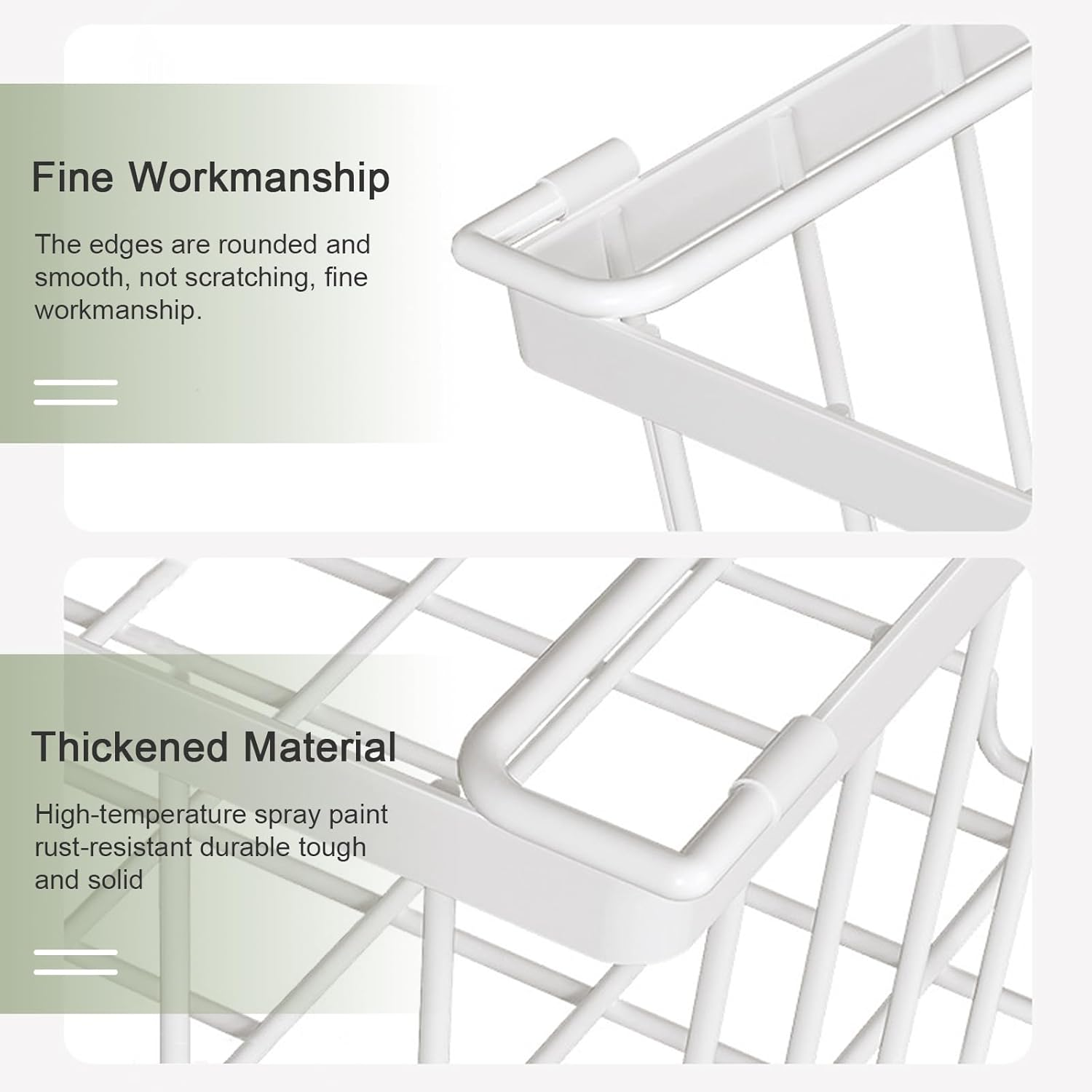 Fine Workmanship

The edges are rounded and smooth, not scratching, fine workmanship.

Thickened Material

High-temperature spray paint rust-resistant durable tough and solid