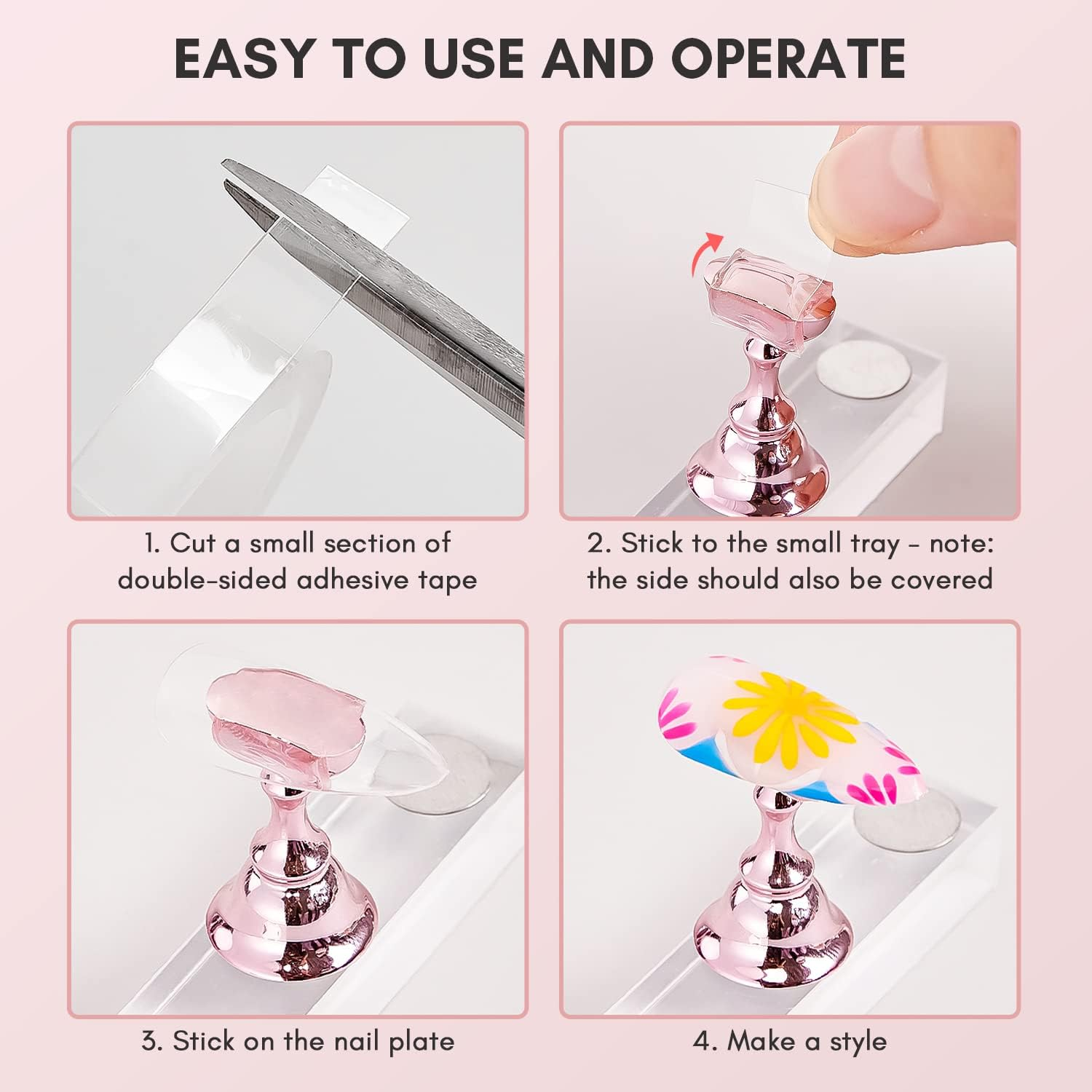 EASY TO USE AND OPERATE

1. Cut a small section of double-sided adhesive tape

2. Stick to the small tray - note: the side should also be covered

3. Stick on the nail plate

4. Make a style