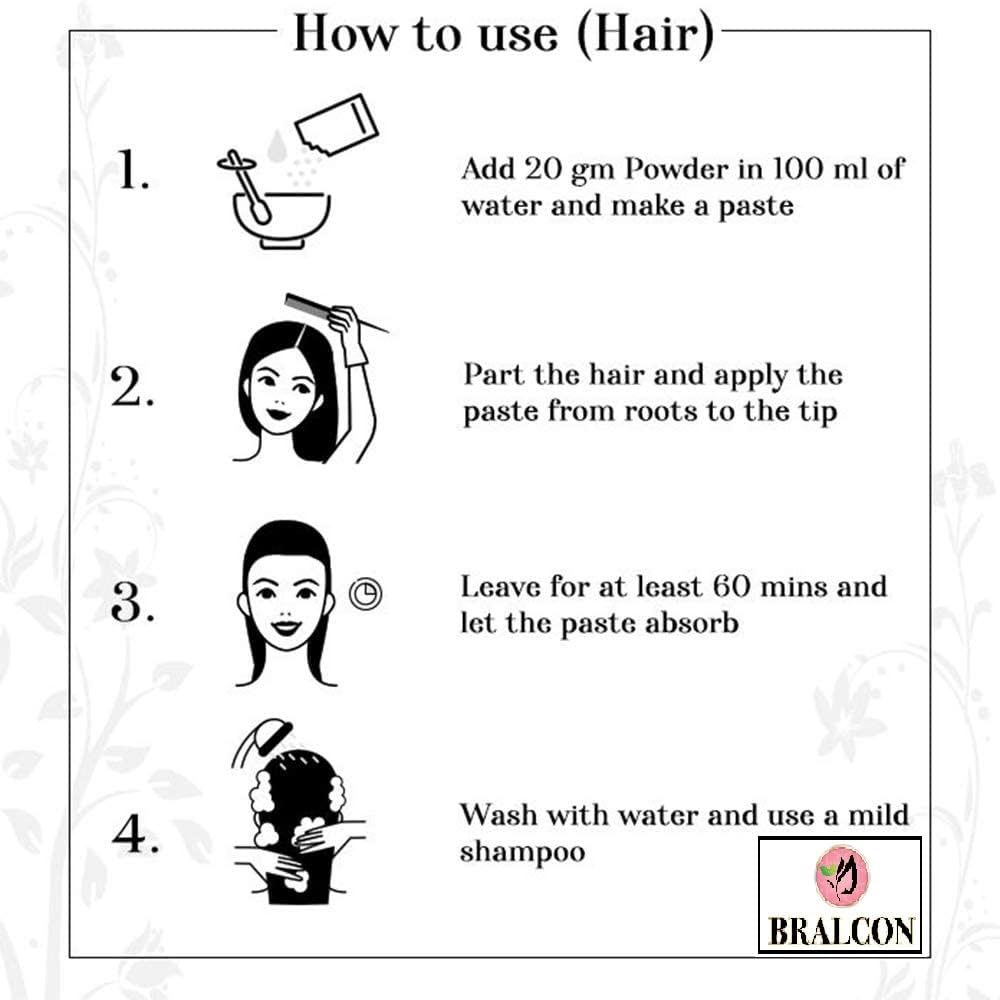 How to use (Hair)

1. Add 20 gm Powder in 100 ml of water and make a paste

2. Part the hair and apply the paste from roots to the tip

3. Leave for at least 60 mins and let the paste absorb

4. Wash with water and use a mild shampoo

BRALCON