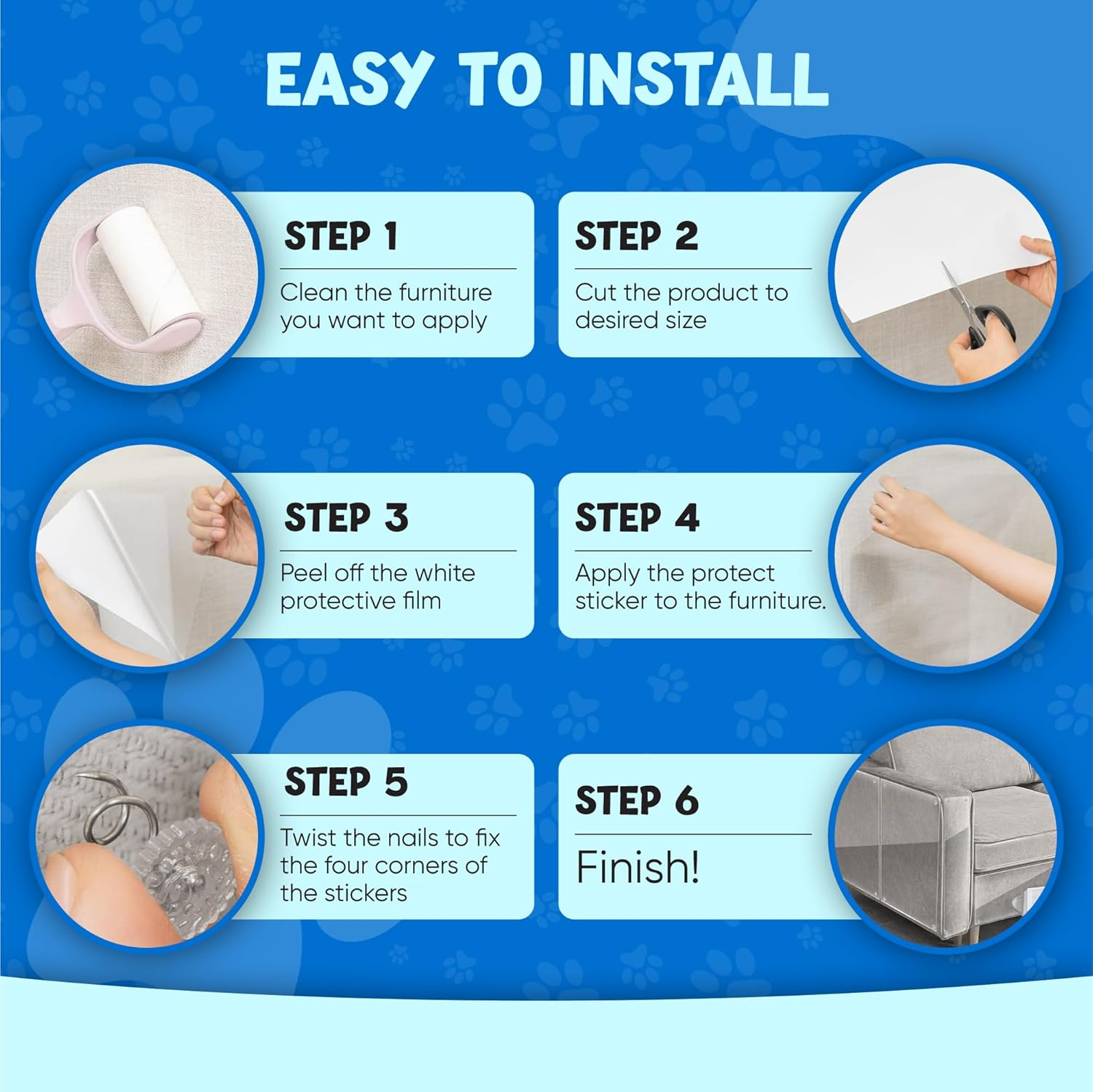 EASY TO INSTALL

STEP 1

Clean the furniture you want to apply

STEP 2

Cut the product to desired size

STEP 3

Peel off the white protective film

STEP 4

Apply the protect sticker to the furniture.

STEP 5

Twist the nails to fix the four corners of the stickers

STEP 6

Finish!