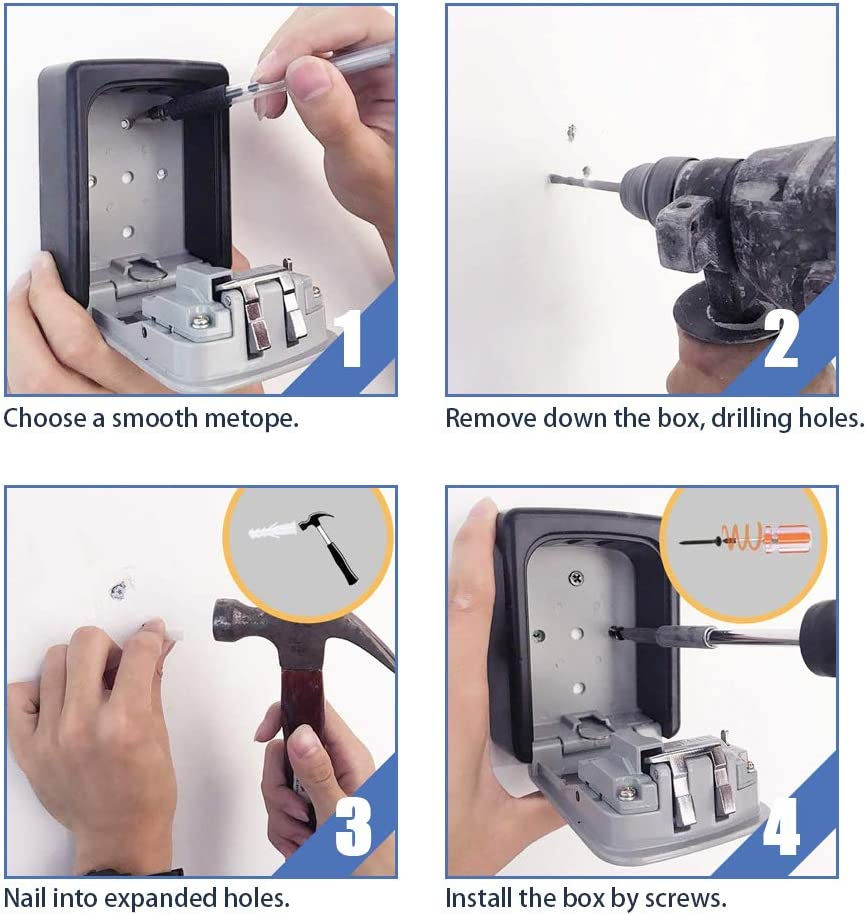 1

Choose a smooth metope.

2

Remove down the box, drilling holes.

3

Nail into expanded holes.

4

Install the box by screws.