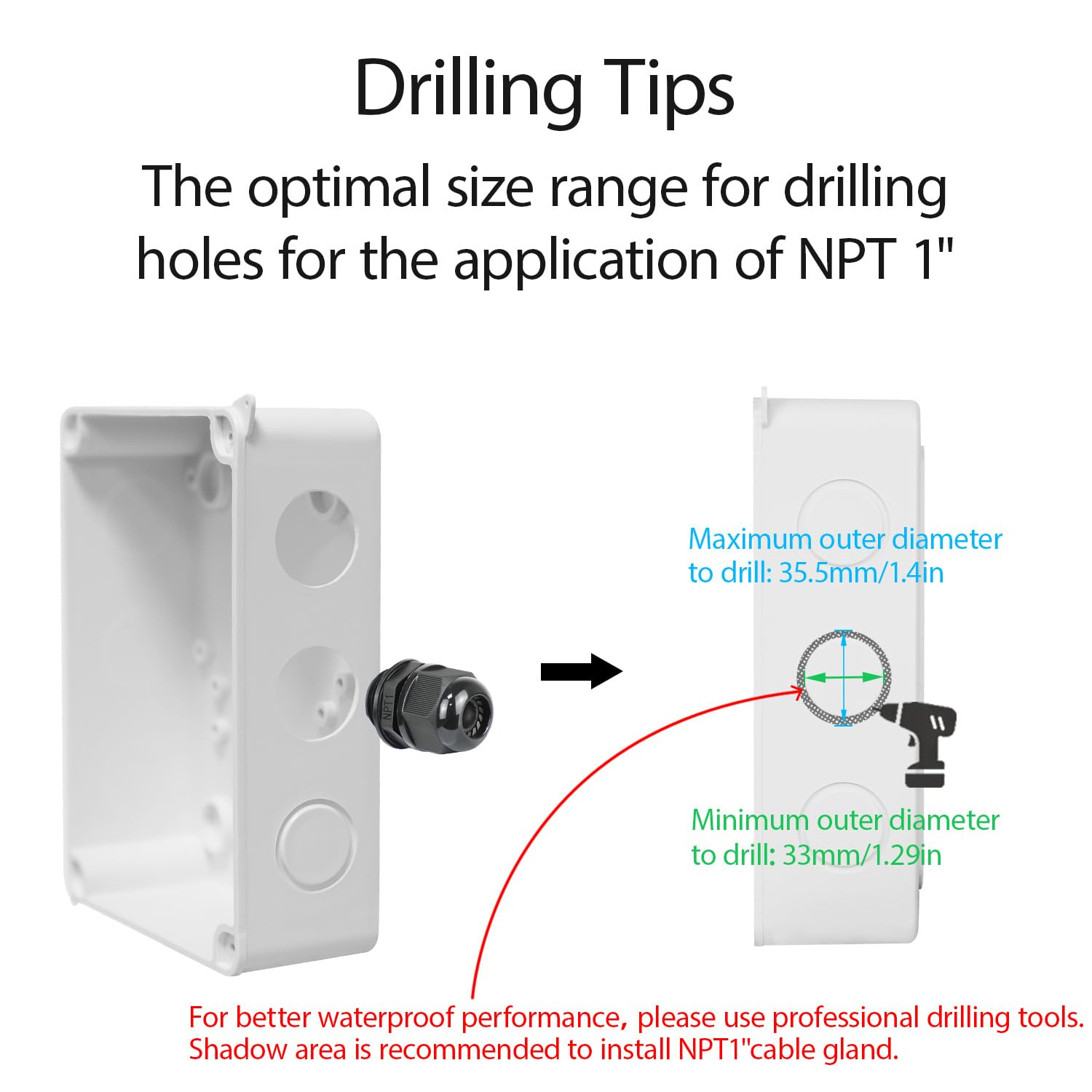 Drilling Tips

The optimal size range for drilling holes for the application of NPT 1"

NPT1

Maximum outer diameter to drill: 35.5mm/1.4in

Minimum outer diameter to drill: 33mm/1.29in

For better waterproof performance, please use professional drilling tools. Shadow area is recommended to install NPT1"cable gland.