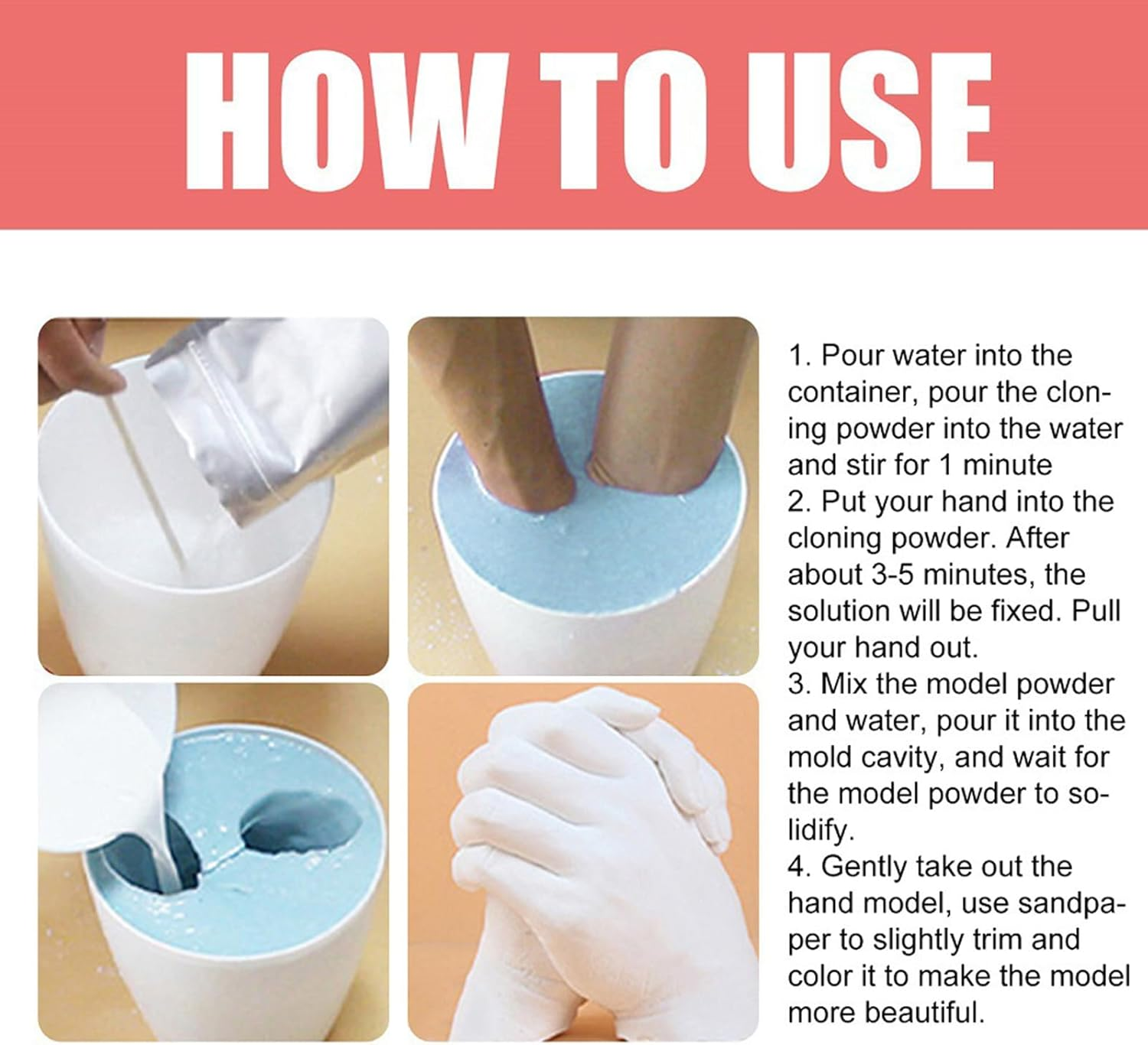 HOW TO USE

1. Pour water into the container, pour the cloning powder into the water and stir for 1 minute
2. Put your hand into the cloning powder. After about 3-5 minutes, the solution will be fixed. Pull your hand out.
3. Mix the model powder and water, pour it into the mold cavity, and wait for the model powder to solidify.
4. Gently take out the hand model, use sandpaper to slightly trim and color it to make the model more beautiful.