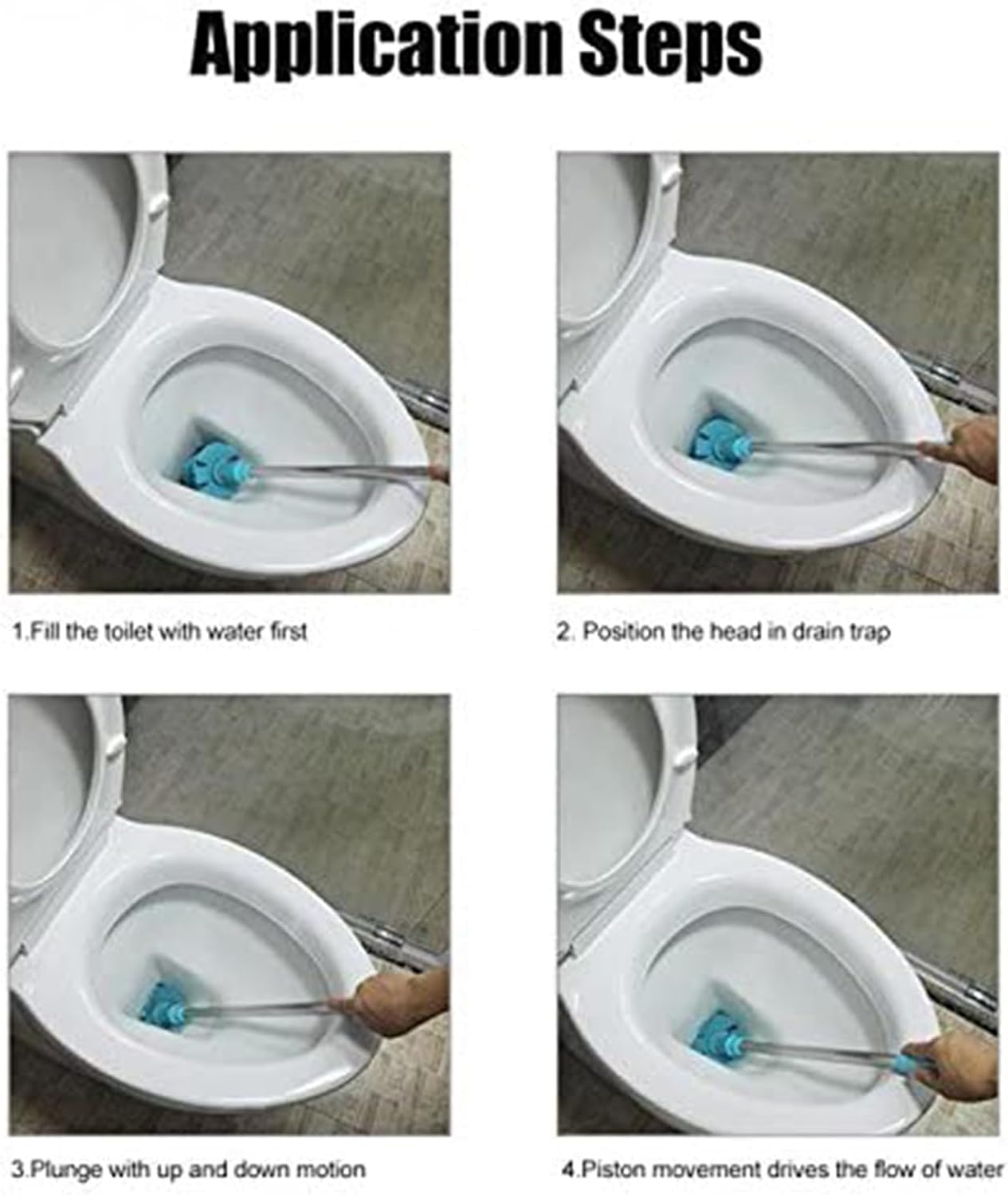 Application Steps

1.Fill the toilet with water first

2. Position the head in drain trap

3.Plunge with up and down motion

4.Piston movement drives the flow of water