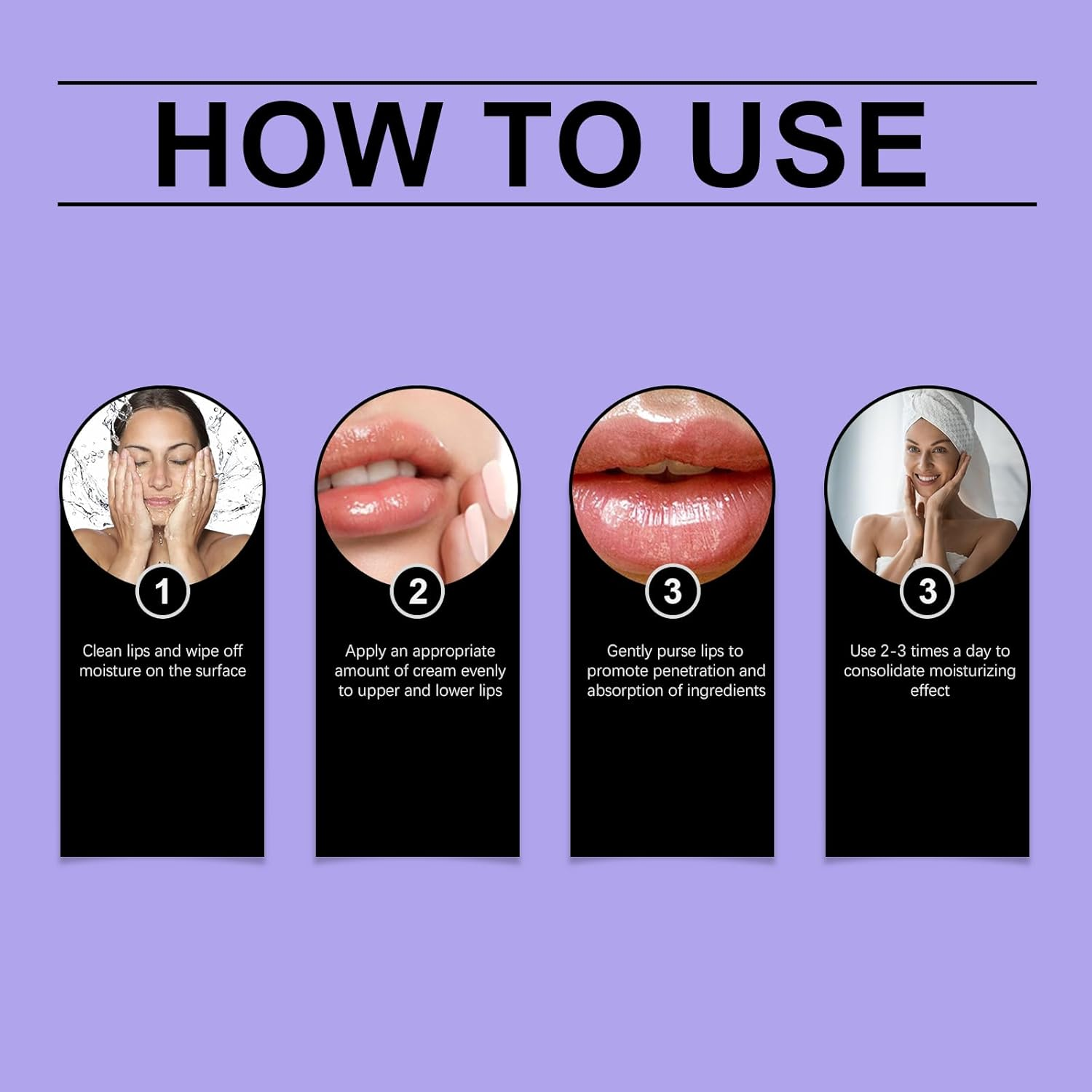 HOW TO USE

1

Clean lips and wipe off moisture on the surface

2

Apply an appropriate amount of cream evenly to upper and lower lips

3

Gently purse lips to promote penetration and absorption of ingredients

3

Use 2-3 times a day to consolidate moisturizing effect