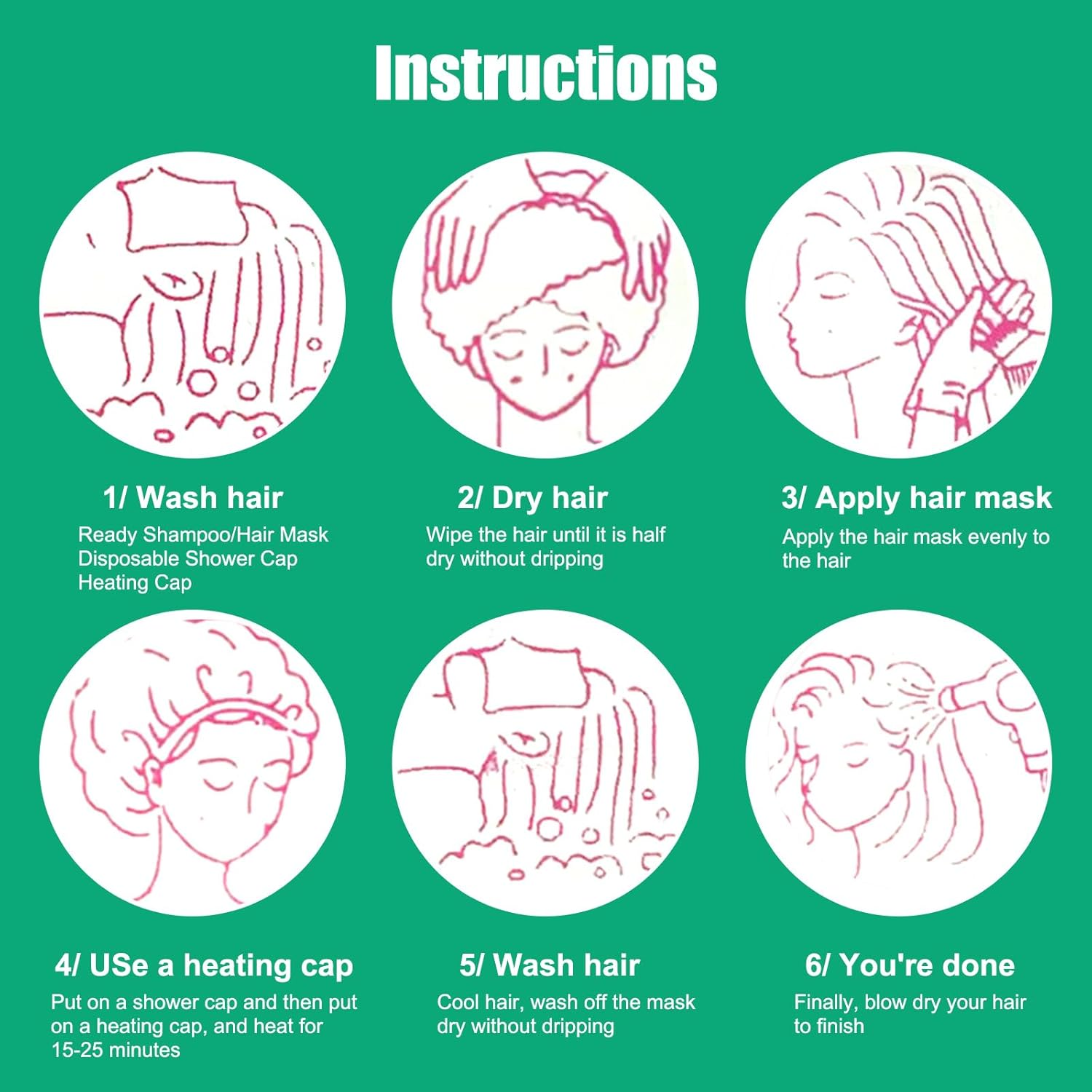 Instructions

1/ Wash hair
Ready Shampoo/Hair Mask
Disposable Shower Cap
Heating Cap

2/ Dry hair
Wipe the hair until it is half dry without dripping

3/ Apply hair mask
Apply the hair mask evenly to the hair

4/ USe a heating cap
Put on a shower cap and then put on a heating cap, and heat for 15-25 minutes

5/ Wash hair
Cool hair, wash off the mask dry without dripping

6/ You're done
Finally, blow dry your hair to finish