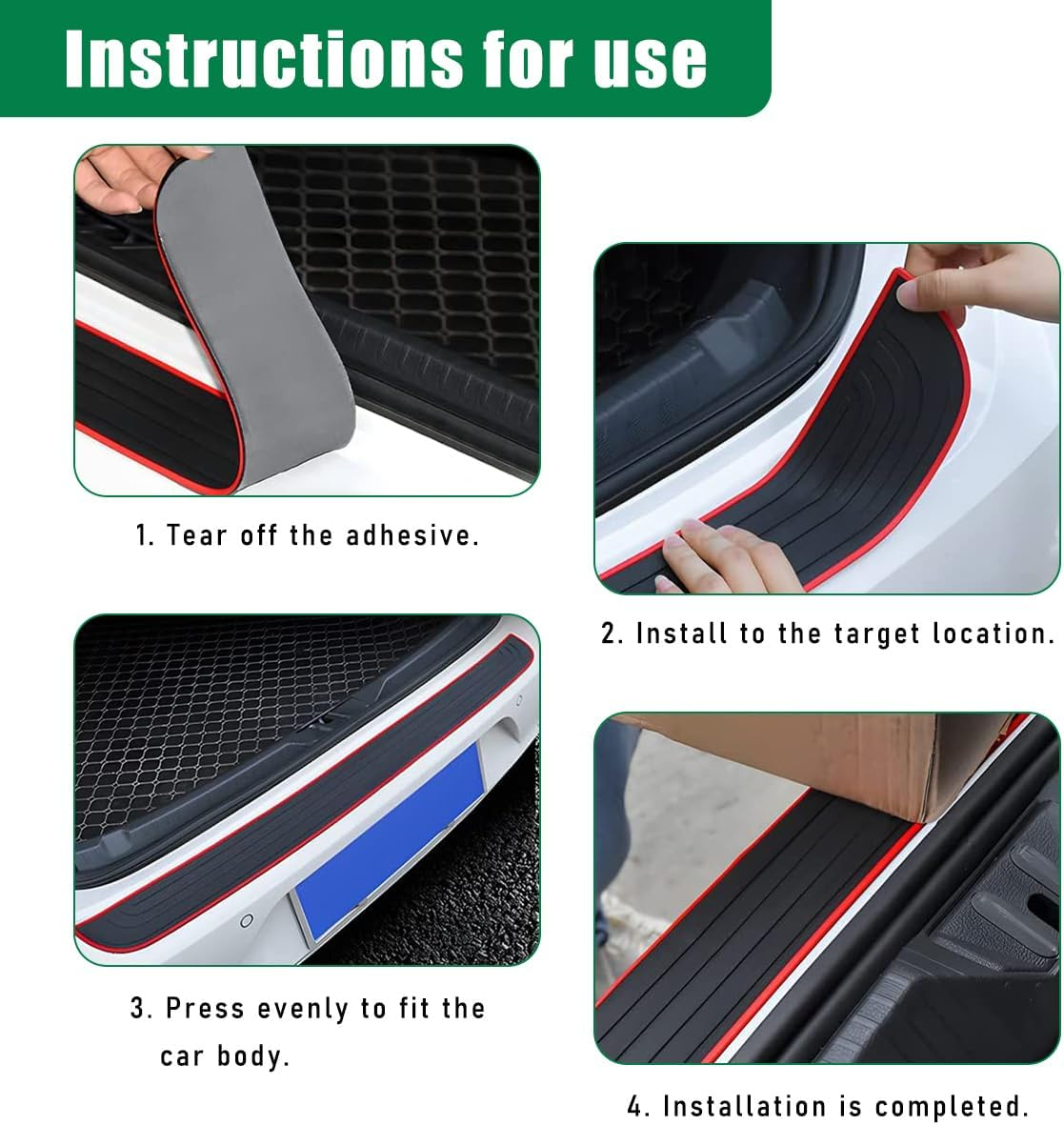 Instructions for use

1. Tear off the adhesive.

2. Install to the target location.

3. Press evenly to fit the car body.

4. Installation is completed.