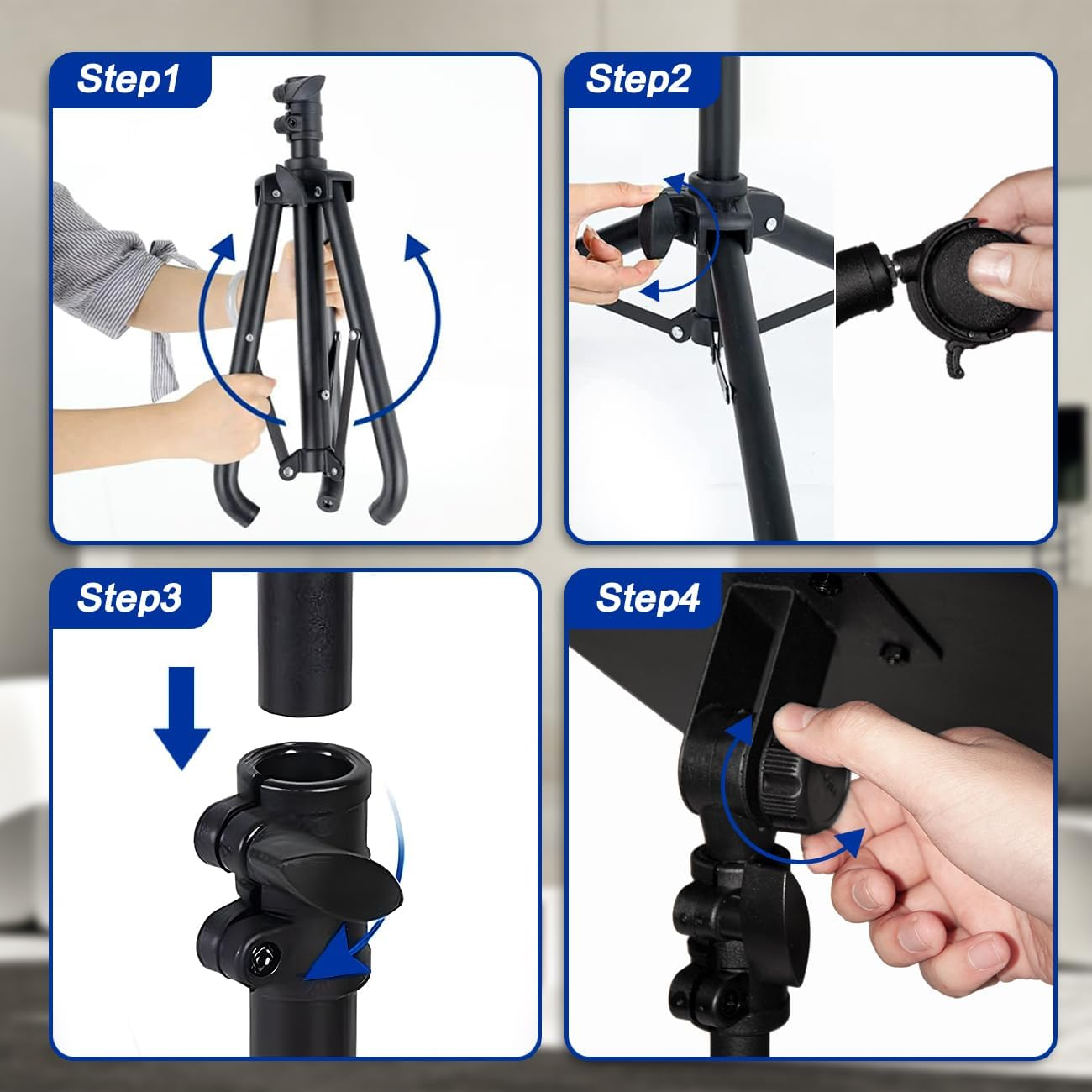 Step1

Step2

Step3

Step4