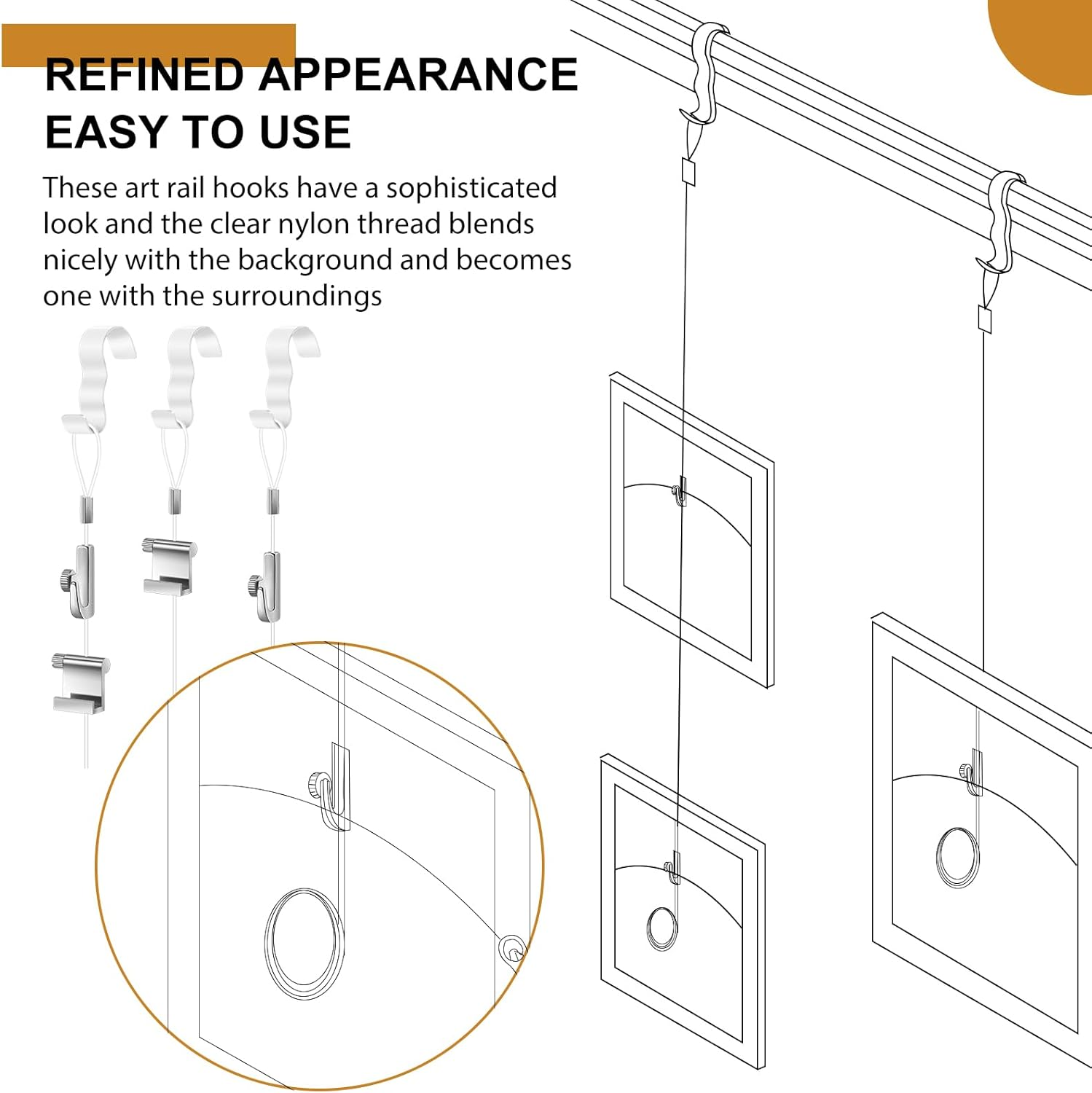 REFINED APPEARANCE
EASY TO USE

These art rail hooks have a sophisticated look and the clear nylon thread blends nicely with the background and becomes one with the surroundings