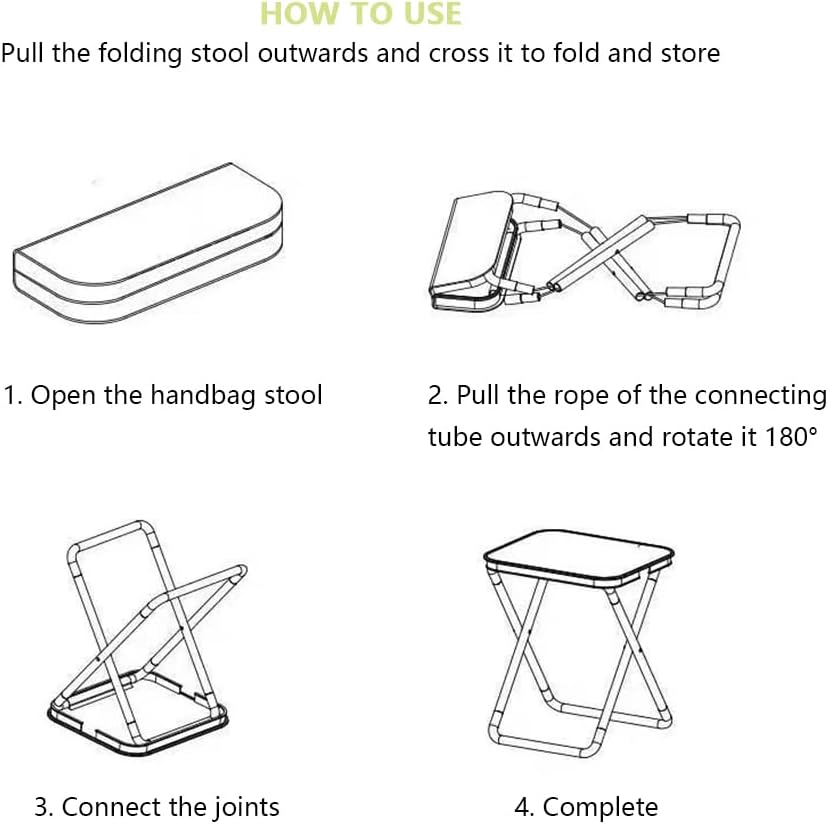 HOW TO USE

Pull the folding stool outwards and cross it to fold and store

1. Open the handbag stool

2. Pull the rope of the connecting tube outwards and rotate it 180°

3. Connect the joints

4. Complete