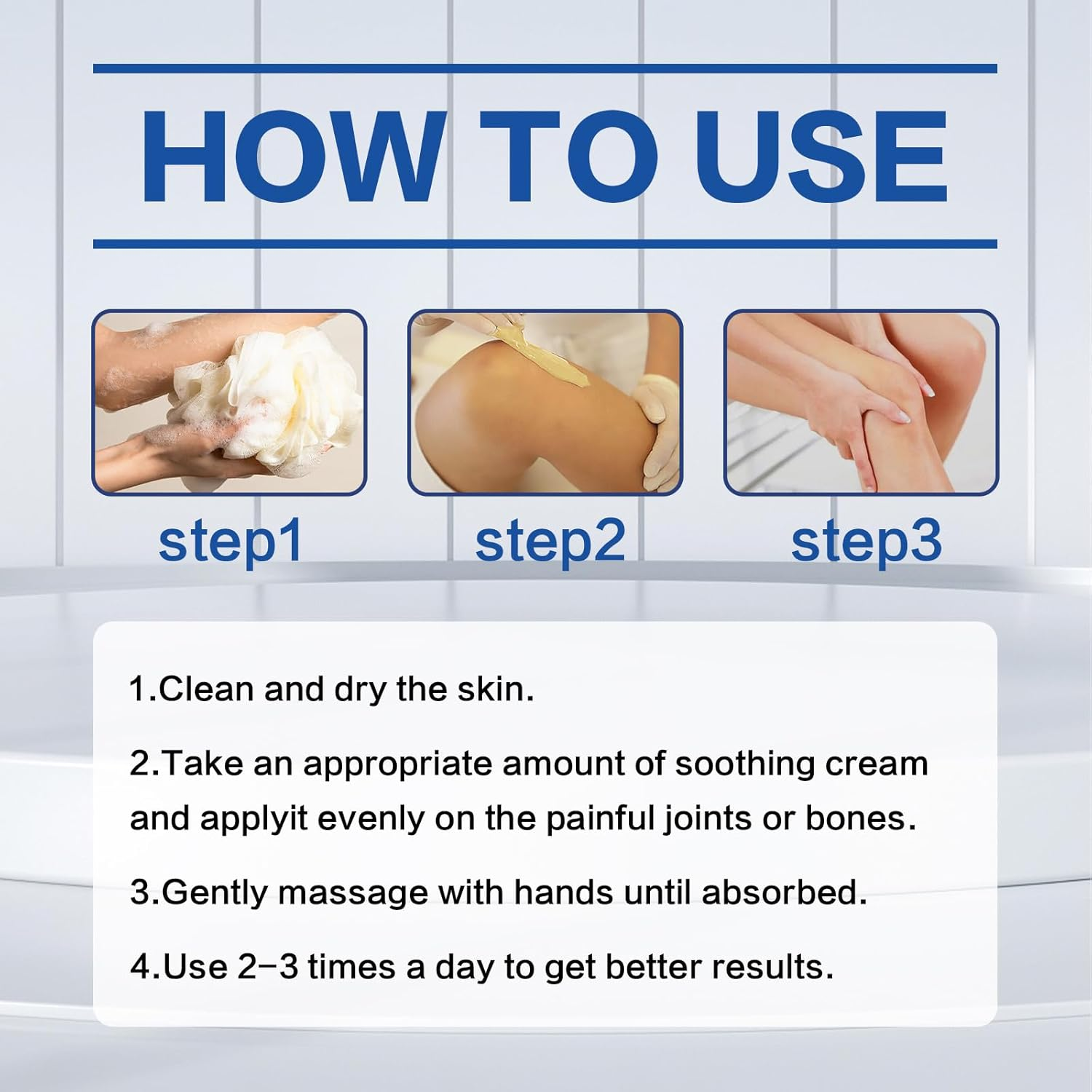 HOW TO USE

step1

step2

step3

1.Clean and dry the skin.

2.Take an appropriate amount of soothing cream and applyit evenly on the painful joints or bones.

3.Gently massage with hands until absorbed.

4.Use 2-3 times a day to get better results.