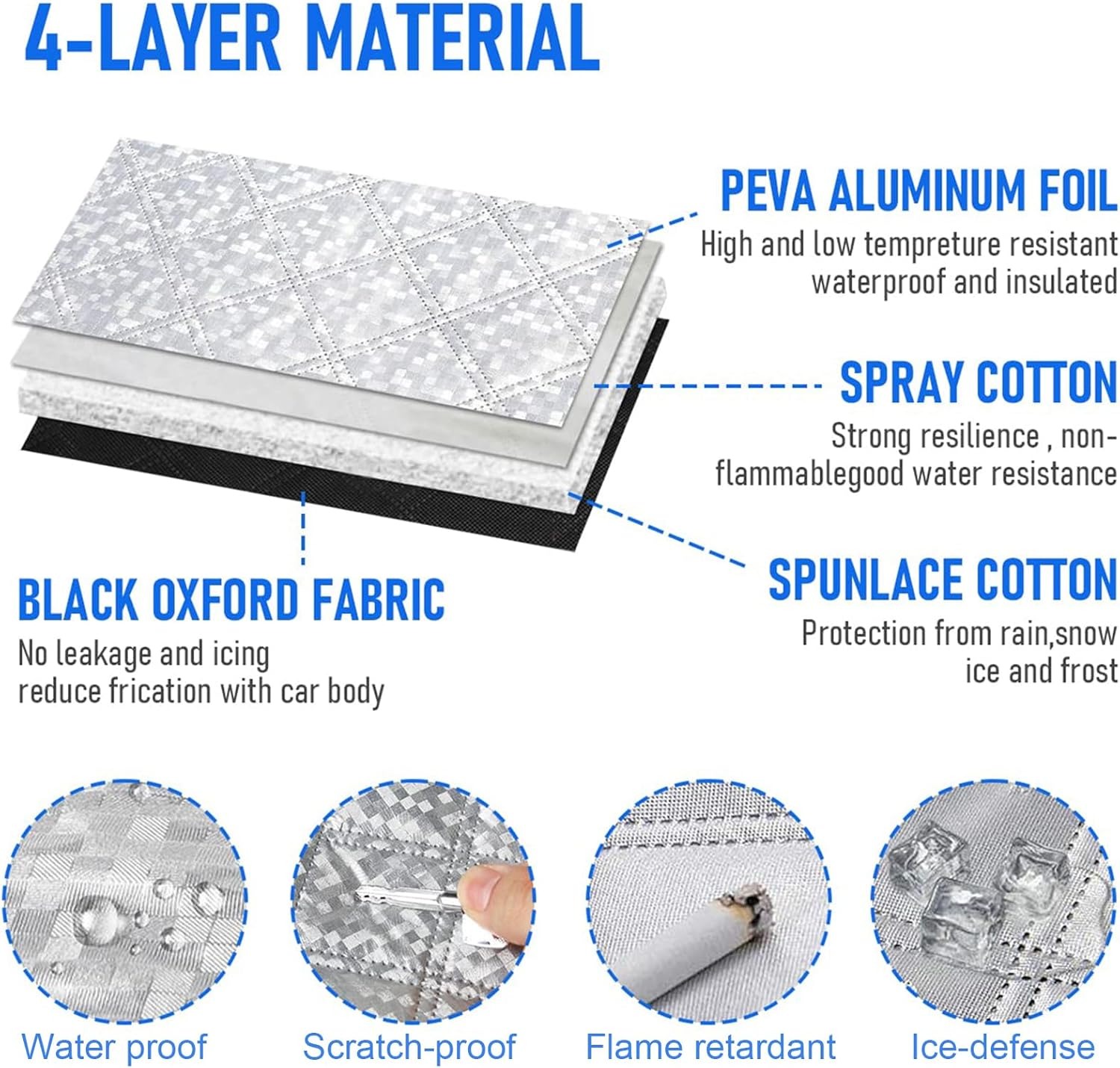 4-LAYER MATERIAL

PEVA ALUMINUM FOIL
High and low tempreture resistant waterproof and insulated

SPRAY COTTON
Strong resilience , non-flammablegood water resistance

SPUNLACE COTTON
Protection from rain,snow ice and frost

BLACK OXFORD FABRIC
No leakage and icing reduce frication with car body

Water proof

Scratch-proof

Flame retardant

Ice-defense