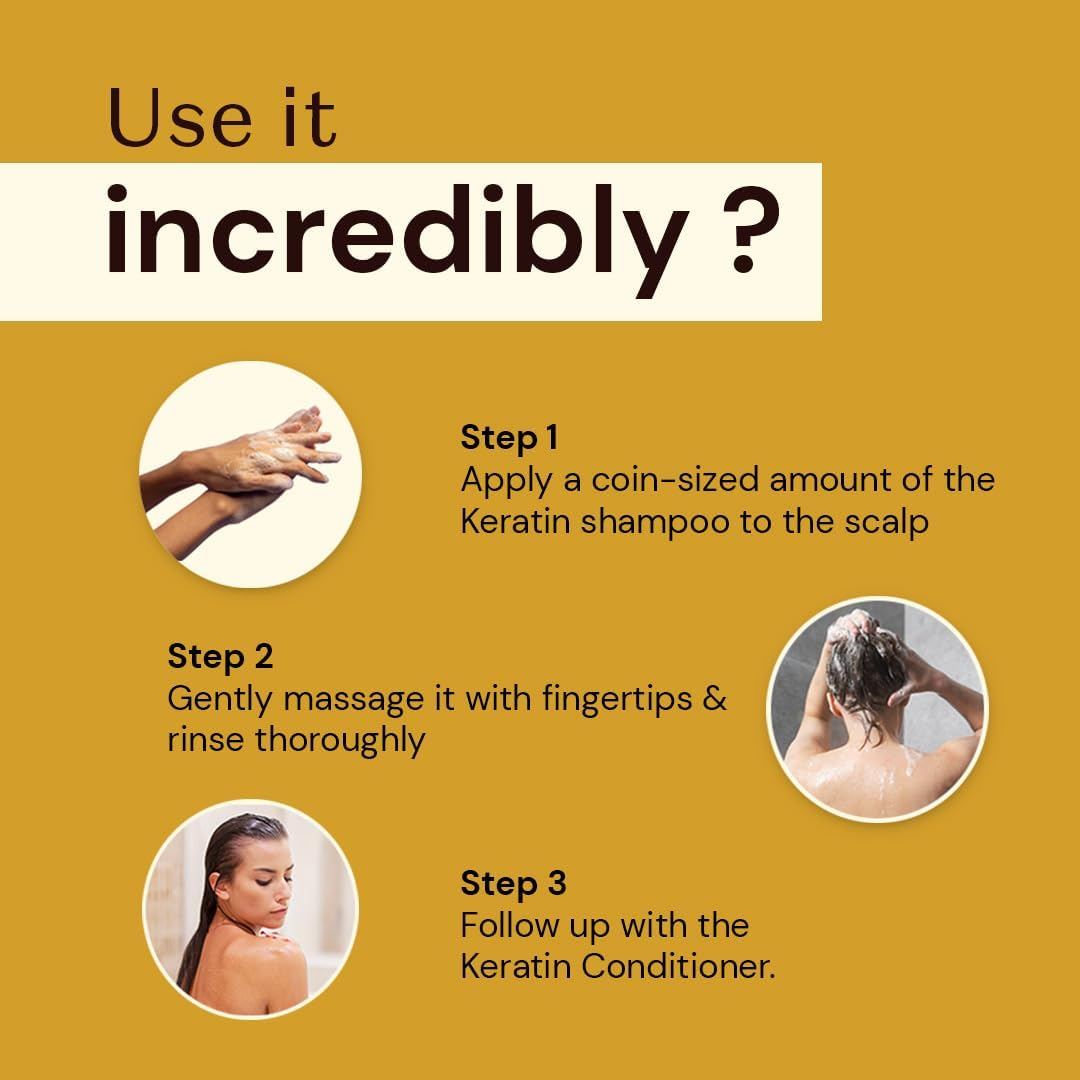 Use it
incredibly ?

Step 1
Apply a coin-sized amount of the Keratin shampoo to the scalp

Step 2
Gently massage it with fingertips & rinse thoroughly

Step 3
Follow up with the Keratin Conditioner.