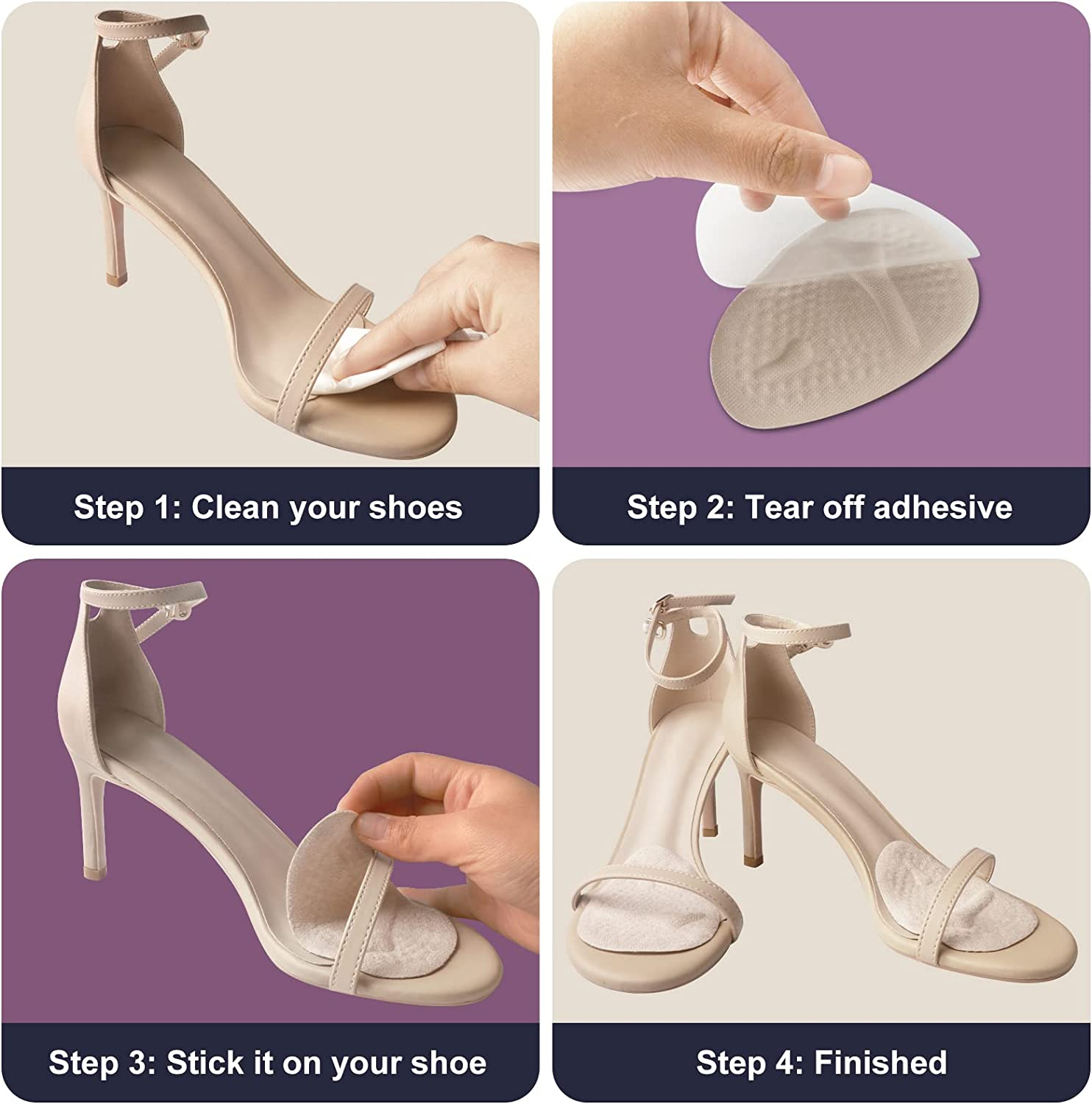 Step 1: Clean your shoes

Step 2: Tear off adhesive

Step 3: Stick it on your shoe

Step 4: Finished