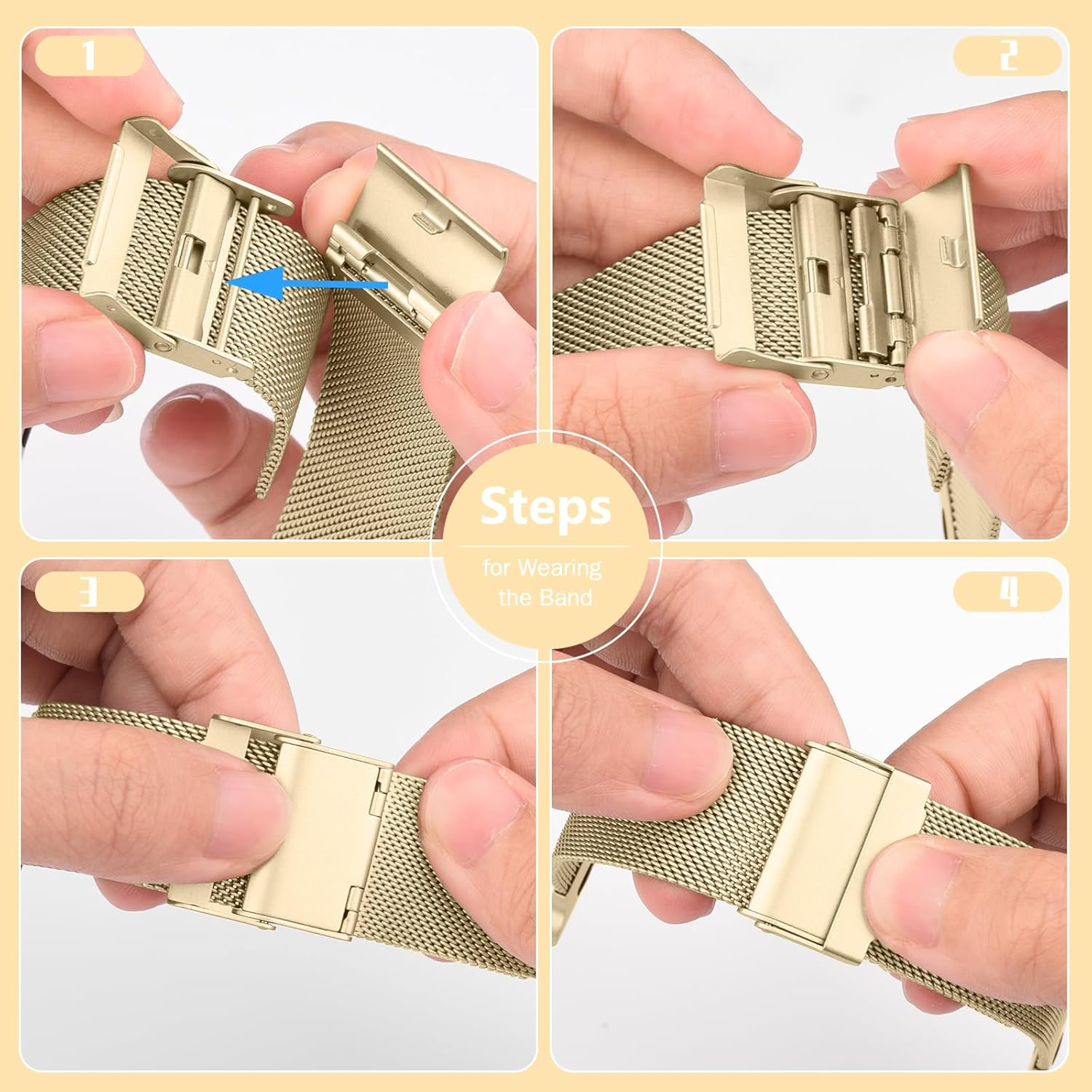 1

2

Steps

for Wearing the Band

3

4