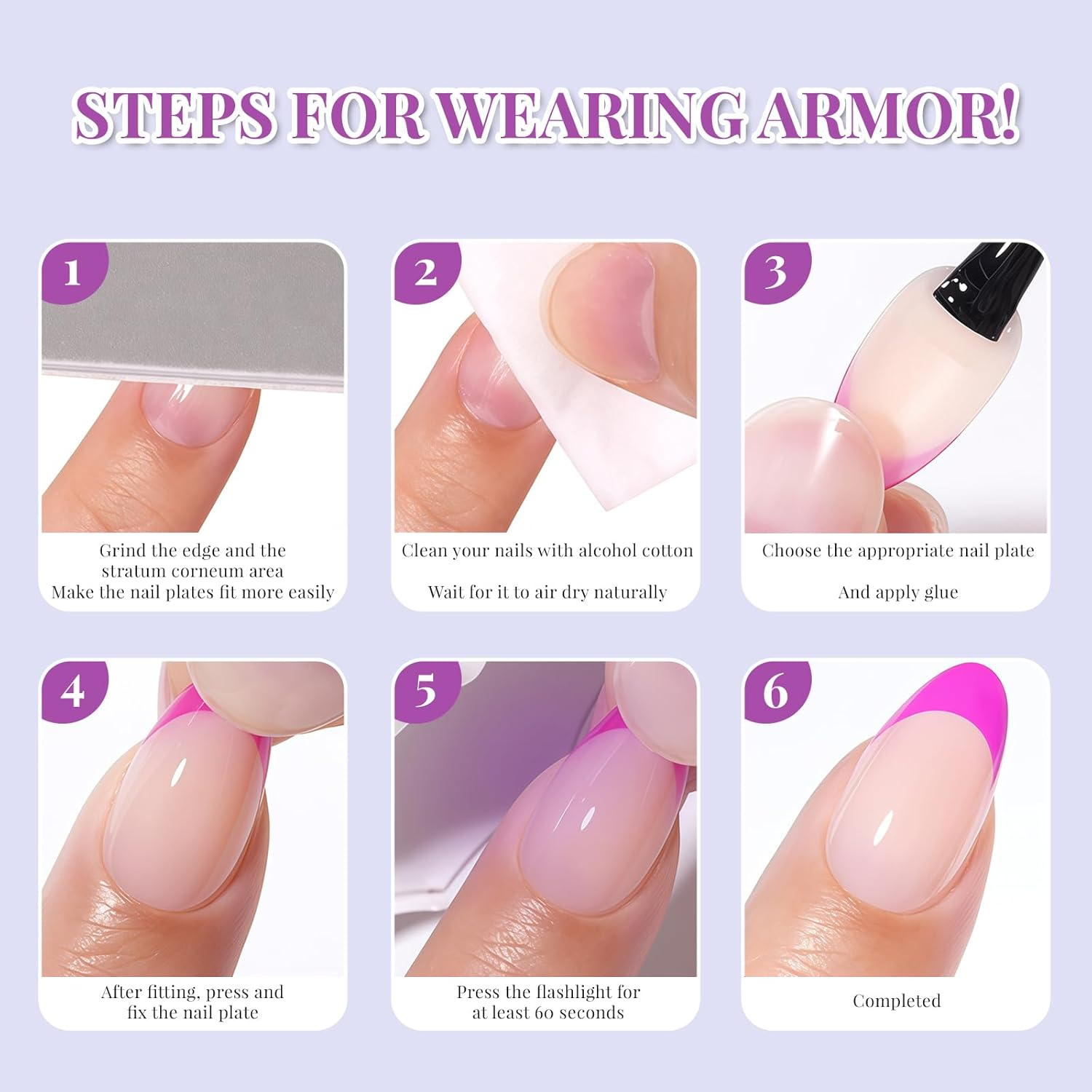 STEPS FOR WEARING ARMOR!

1

Grind the edge and the stratum corneum area
Make the nail plates fit more easily

2

Clean your nails with alcohol cotton

Wait for it to air dry naturally

3

Choose the appropriate nail plate

And apply glue

4

After fitting, press and fix the nail plate

5

Press the flashlight for at least 60 seconds

6

Completed