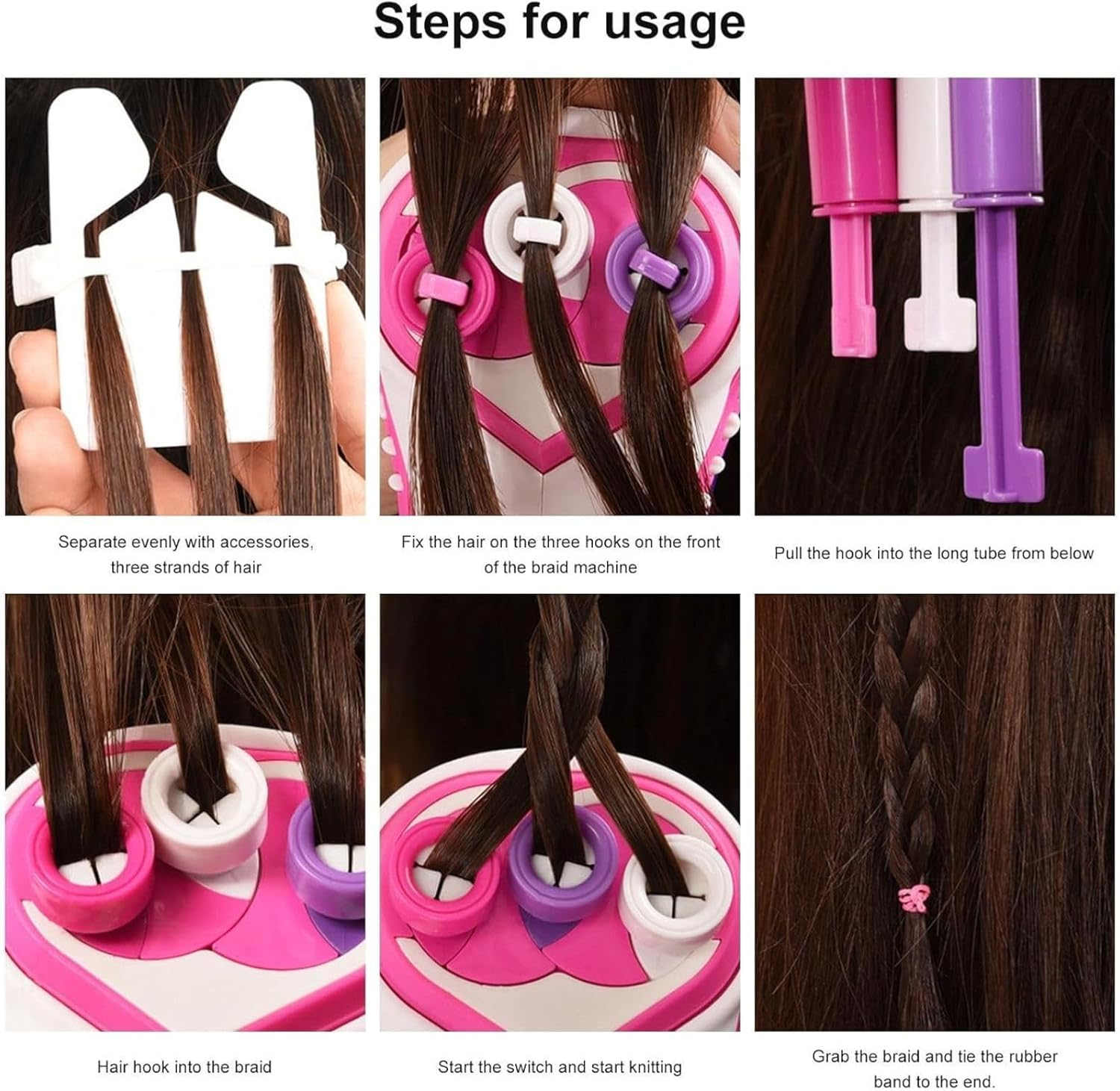 Steps for usage

Separate evenly with accessories, three strands of hair

Fix the hair on the three hooks on the front of the braid machine

Pull the hook into the long tube from below

Hair hook into the braid

Start the switch and start knitting

Grab the braid and tie the rubber band to the end.