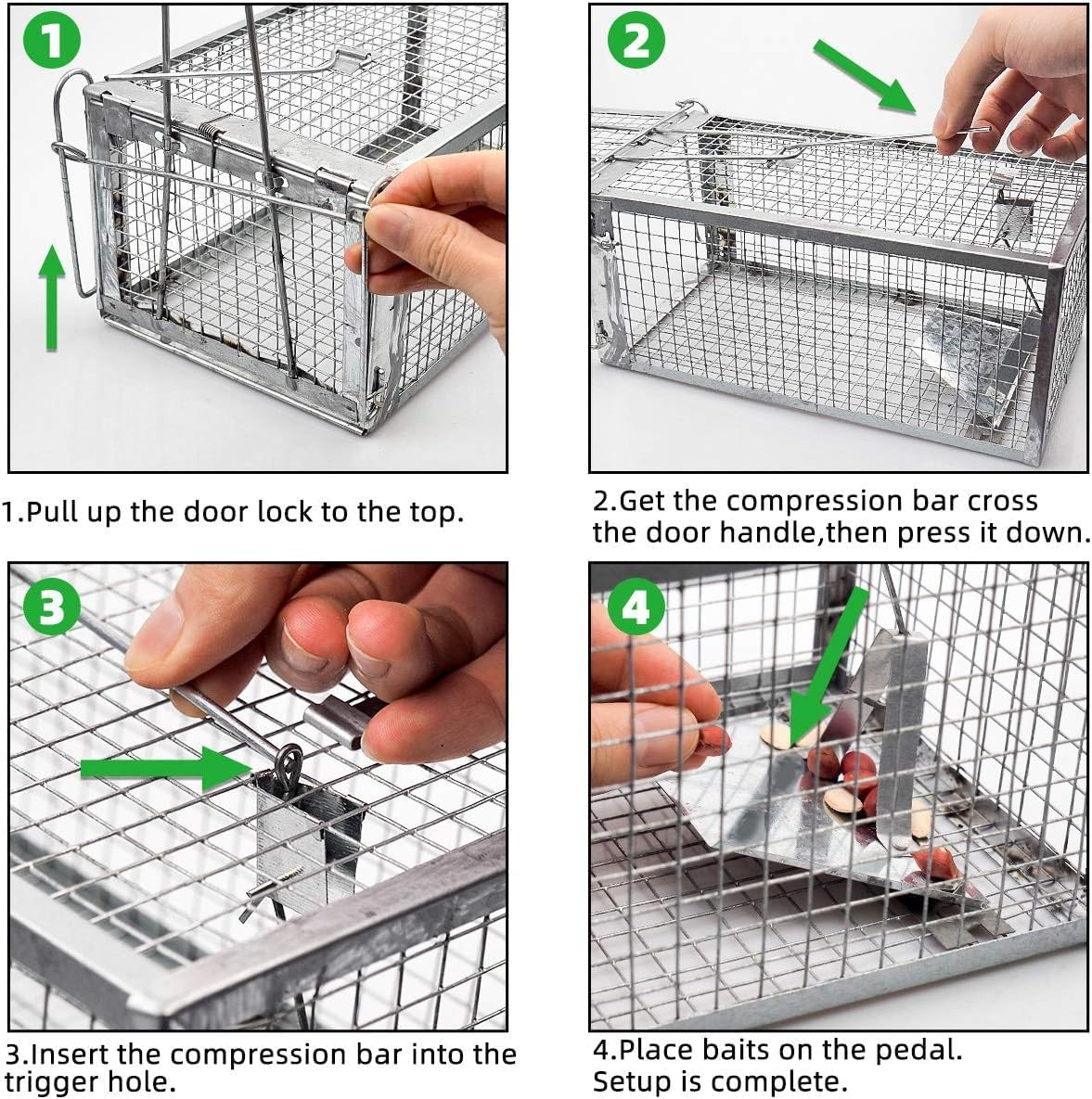 1

1.Pull up the door lock to the top.

2

2.Get the compression bar cross the door handle,then press it down.

3

3.Insert the compression bar into the trigger hole.

4

4.Place baits on the pedal. Setup is complete.