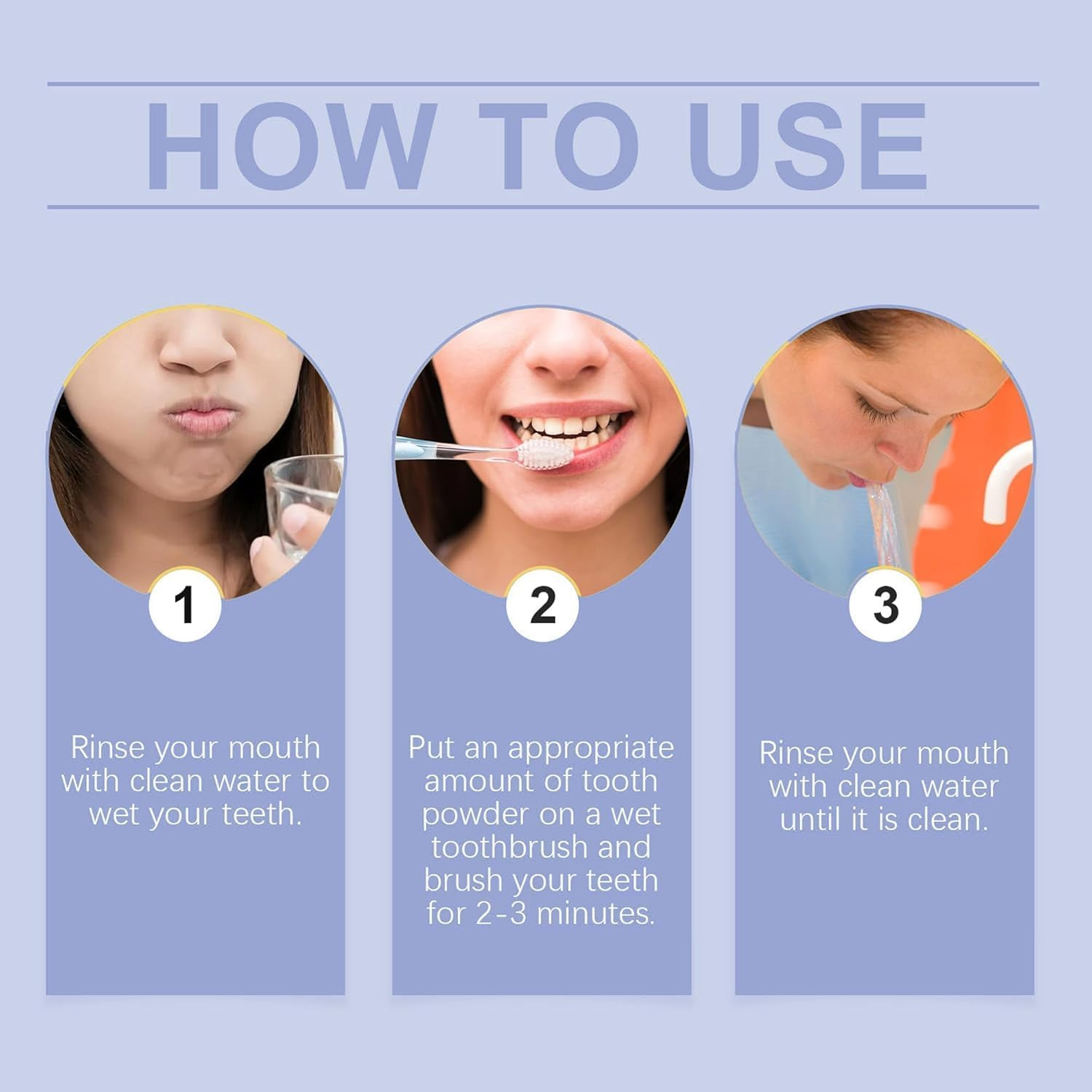 HOW TO USE

1

Rinse your mouth with clean water to wet your teeth.

2

Put an appropriate amount of tooth powder on a wet toothbrush and brush your teeth for 2-3 minutes.

3

Rinse your mouth with clean water until it is clean.