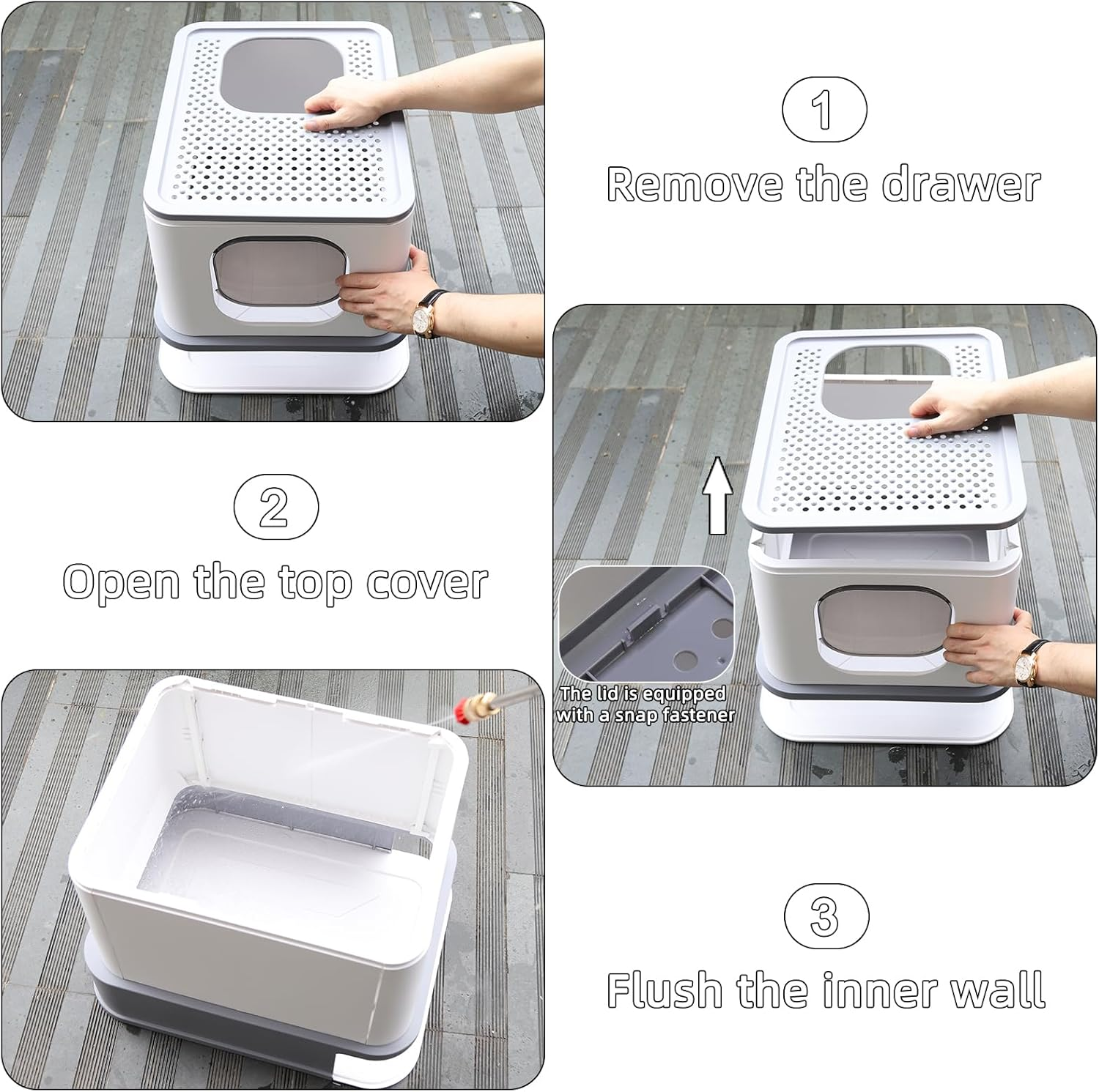 1
Remove the drawer

2
Open the top cover

The lid is equipped with a snap fastener

3
Flush the inner wall