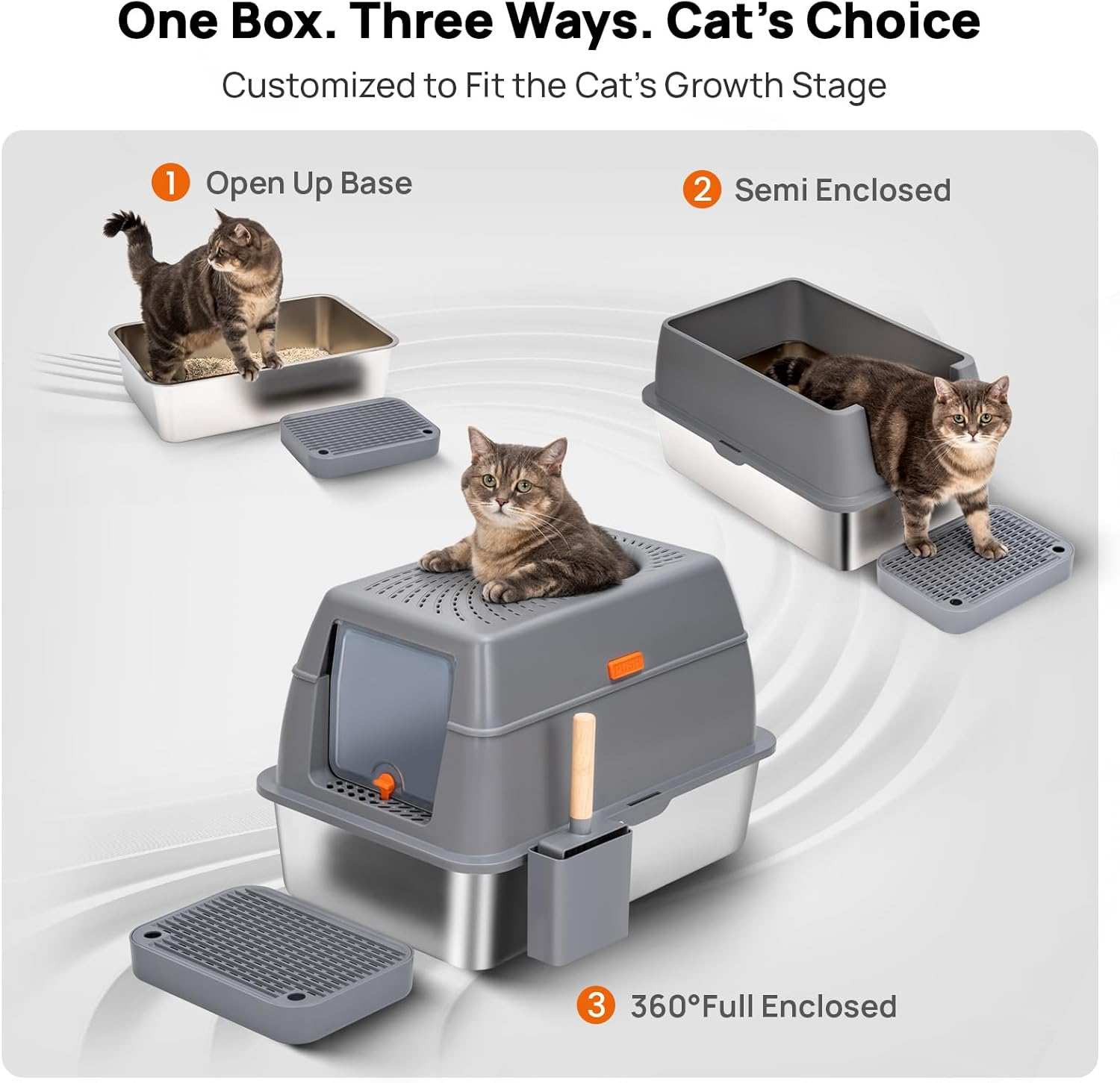 One Box. Three Ways. Cat's Choice

Customized to Fit the Cat's Growth Stage

1 Open Up Base

2 Semi Enclosed

3 360°Full Enclosed