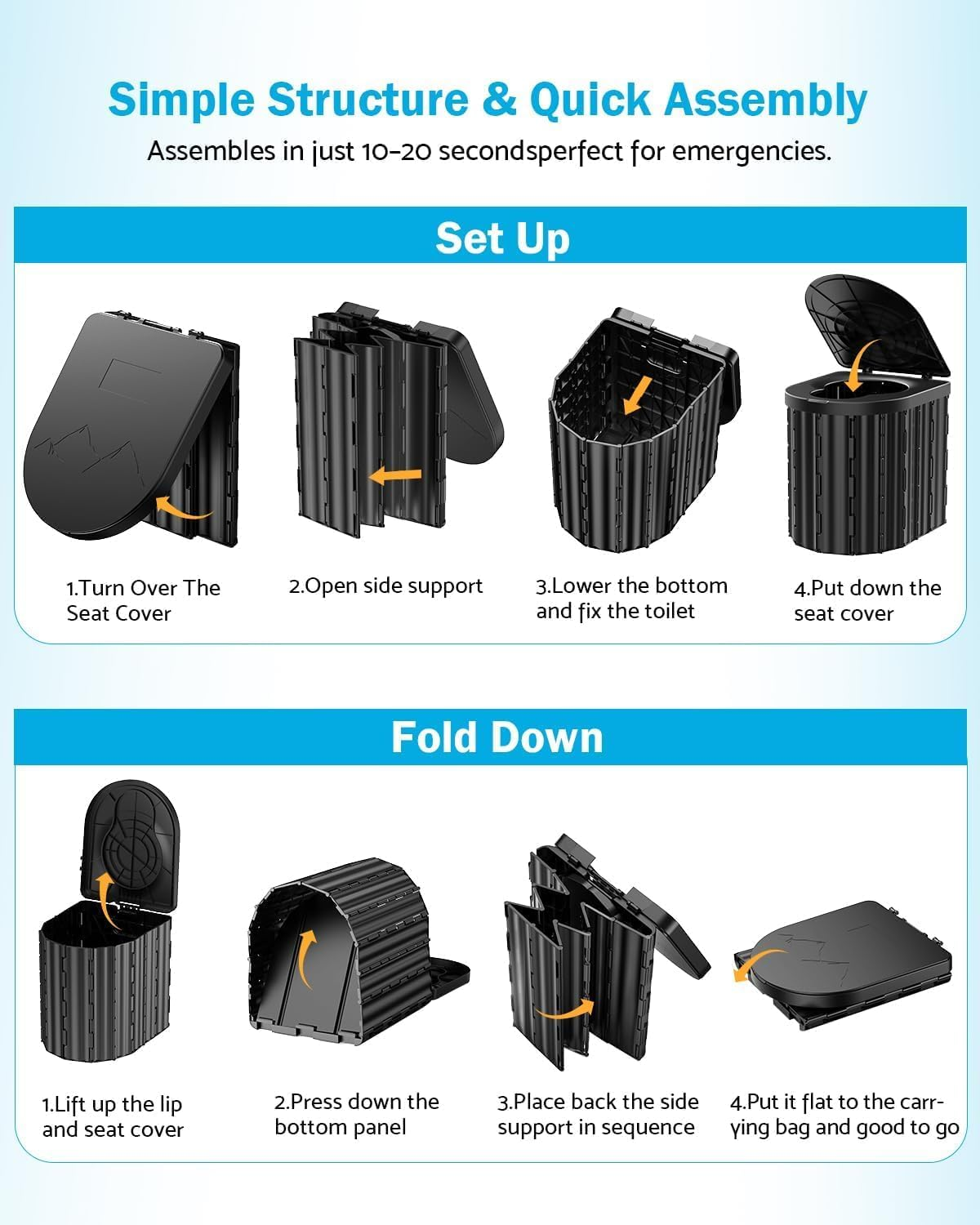 Simple Structure & Quick Assembly

Assembles in just 10-20 secondsperfect for emergencies.

Set Up

1.Turn Over The Seat Cover

2.Open side support

3.Lower the bottom and fix the toilet

4.Put down the seat cover

Fold Down

1.Lift up the lip and seat cover

2.Press down the bottom panel

3.Place back the side support in sequence

4.Put it flat to the carrying bag and good to go