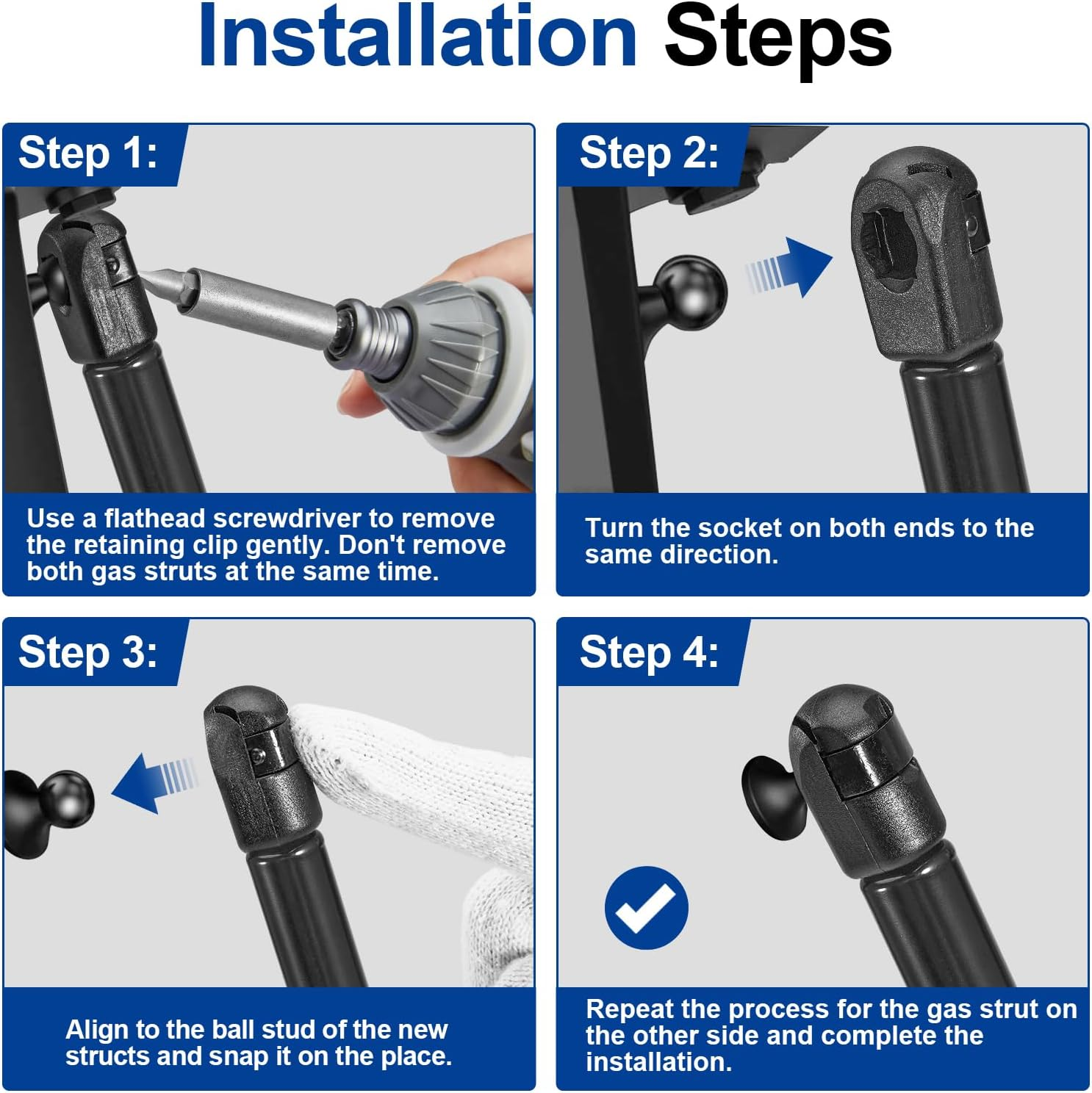 Installation Steps

Step 1:

Use a flathead screwdriver to remove the retaining clip gently. Don't remove both gas struts at the same time.

Step 2:

Turn the socket on both ends to the same direction.

Step 3:

Align to the ball stud of the new structs and snap it on the place.

Step 4:

Repeat the process for the gas strut on the other side and complete the installation.