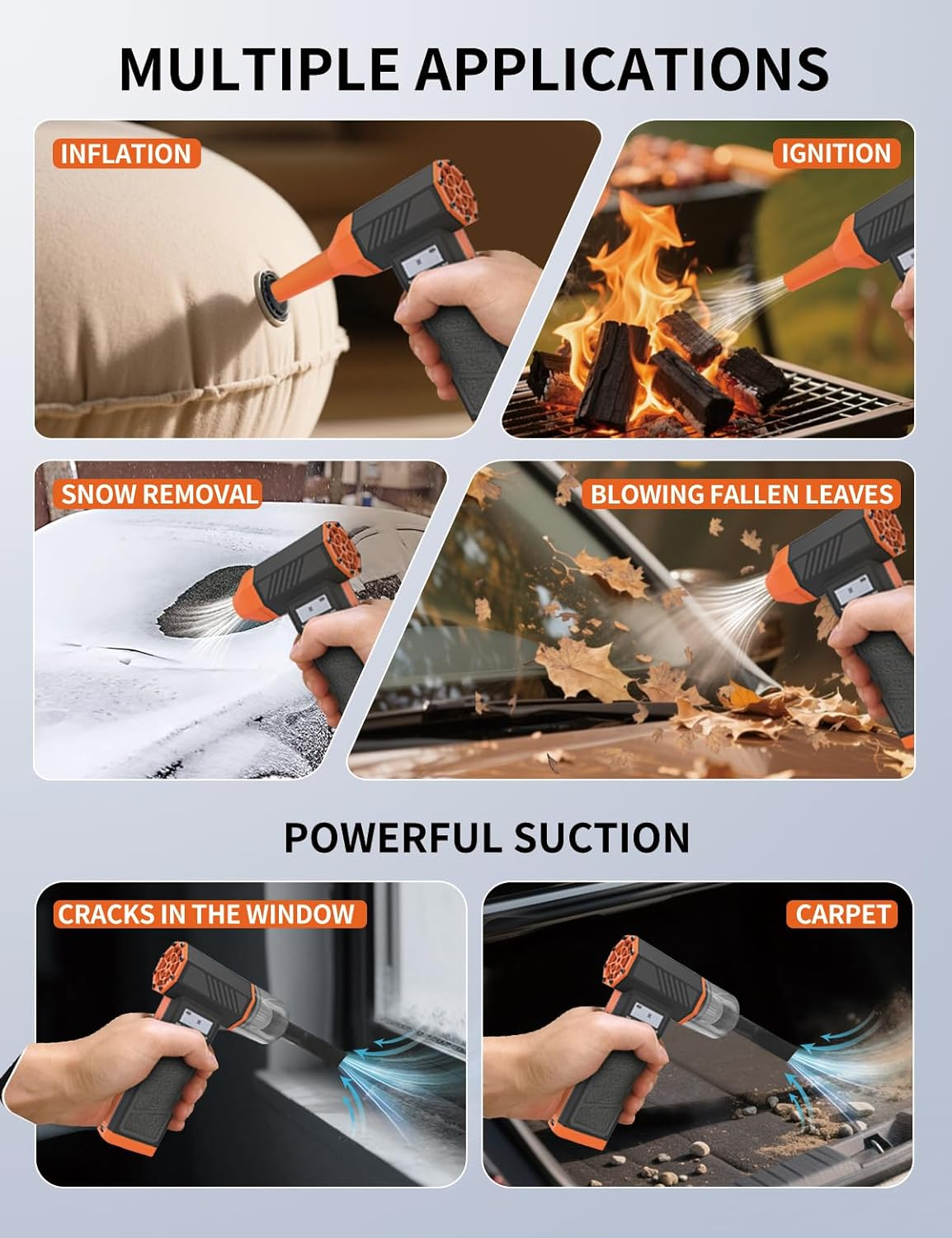 MULTIPLE APPLICATIONS

INFLATION

IGNITION

SNOW REMOVAL

BLOWING FALLEN LEAVES

POWERFUL SUCTION

CRACKS IN THE WINDOW

CARPET