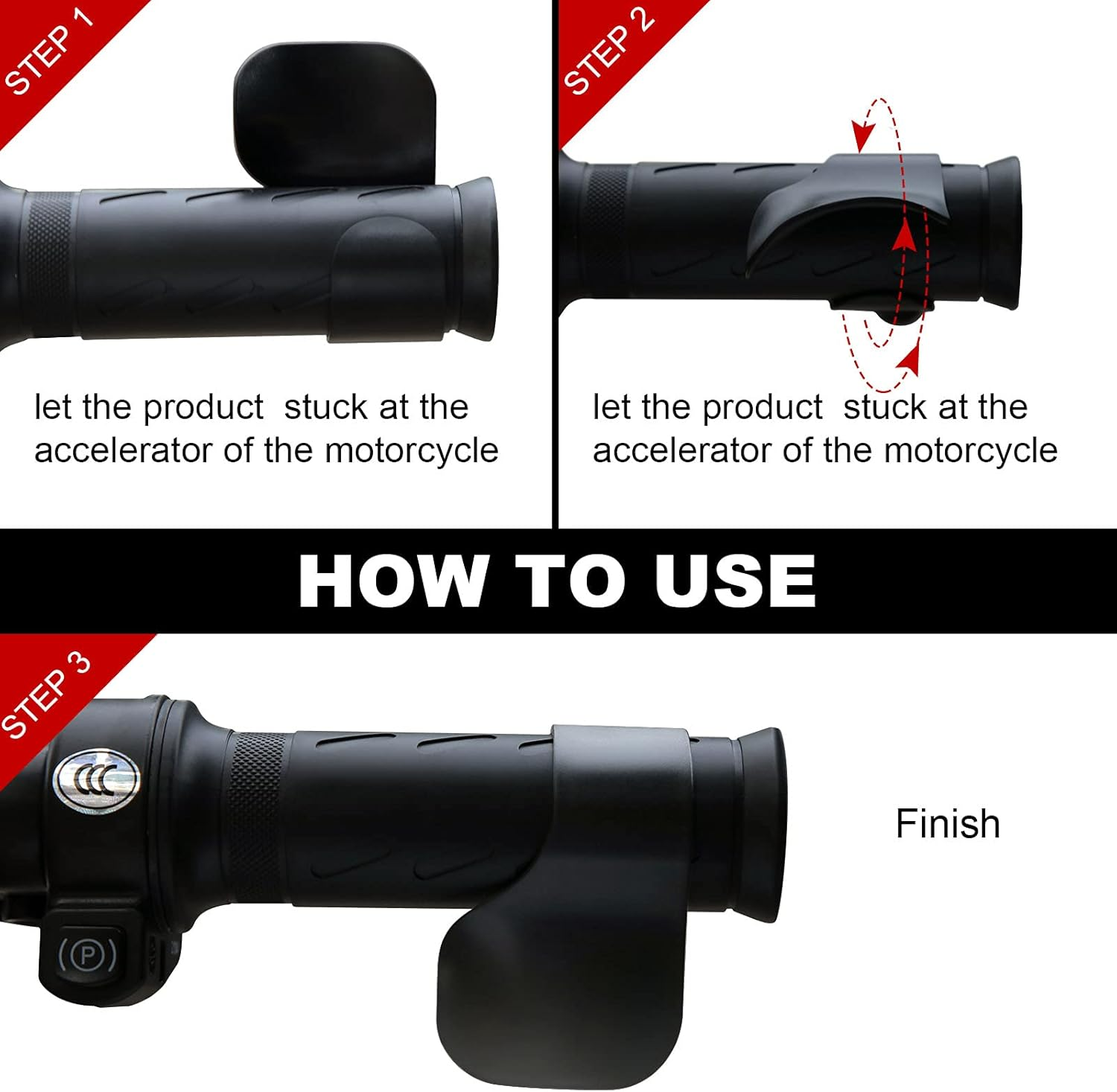 STEP 1

let the product stuck at the accelerator of the motorcycle

STEP 2

let the product stuck at the accelerator of the motorcycle

HOW TO USE

STEP 3

CCC

(P)

Finish