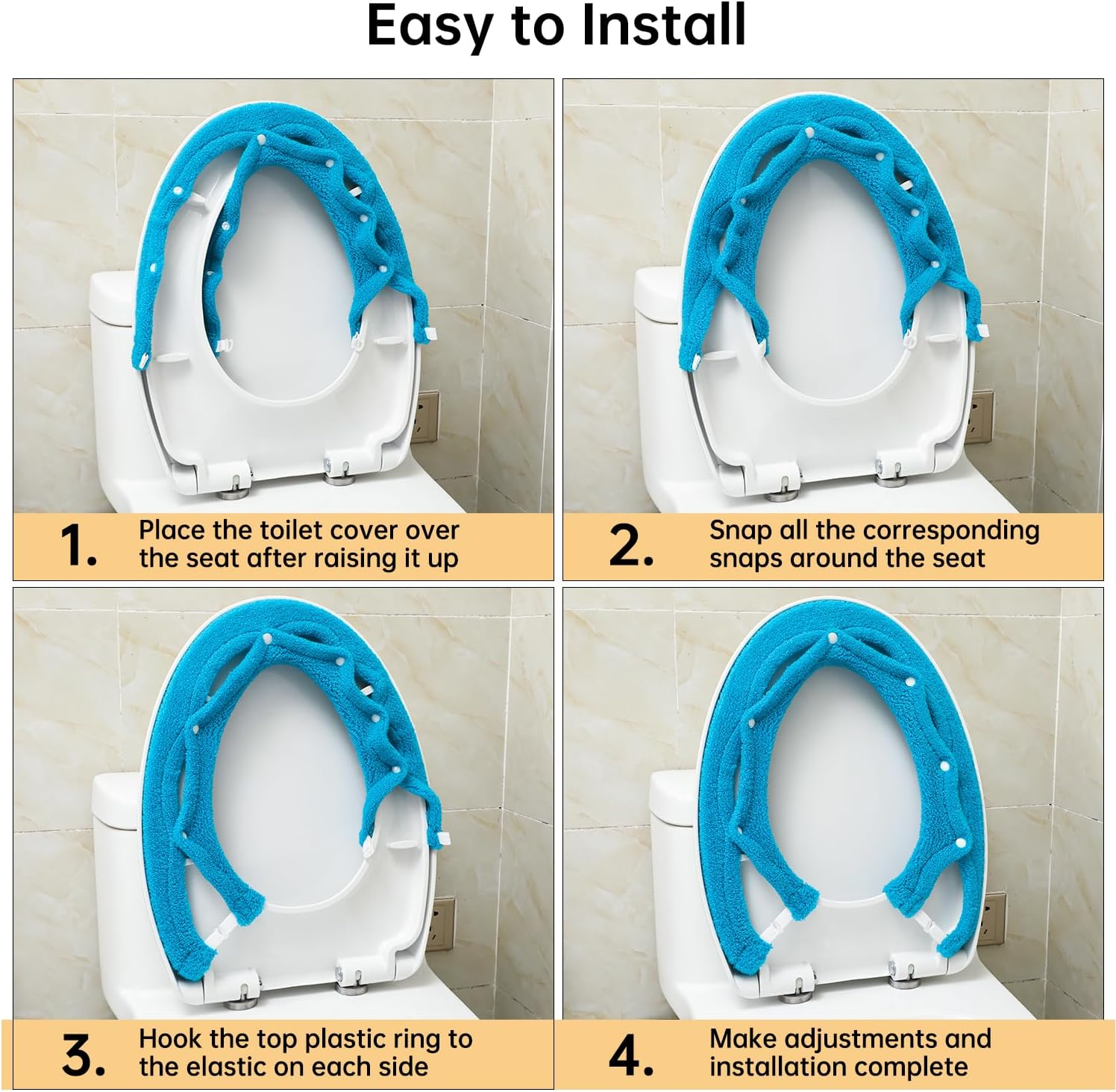 Easy to Install

1. Place the toilet cover over the seat after raising it up

2. Snap all the corresponding snaps around the seat

3. Hook the top plastic ring to the elastic on each side

4. Make adjustments and installation complete