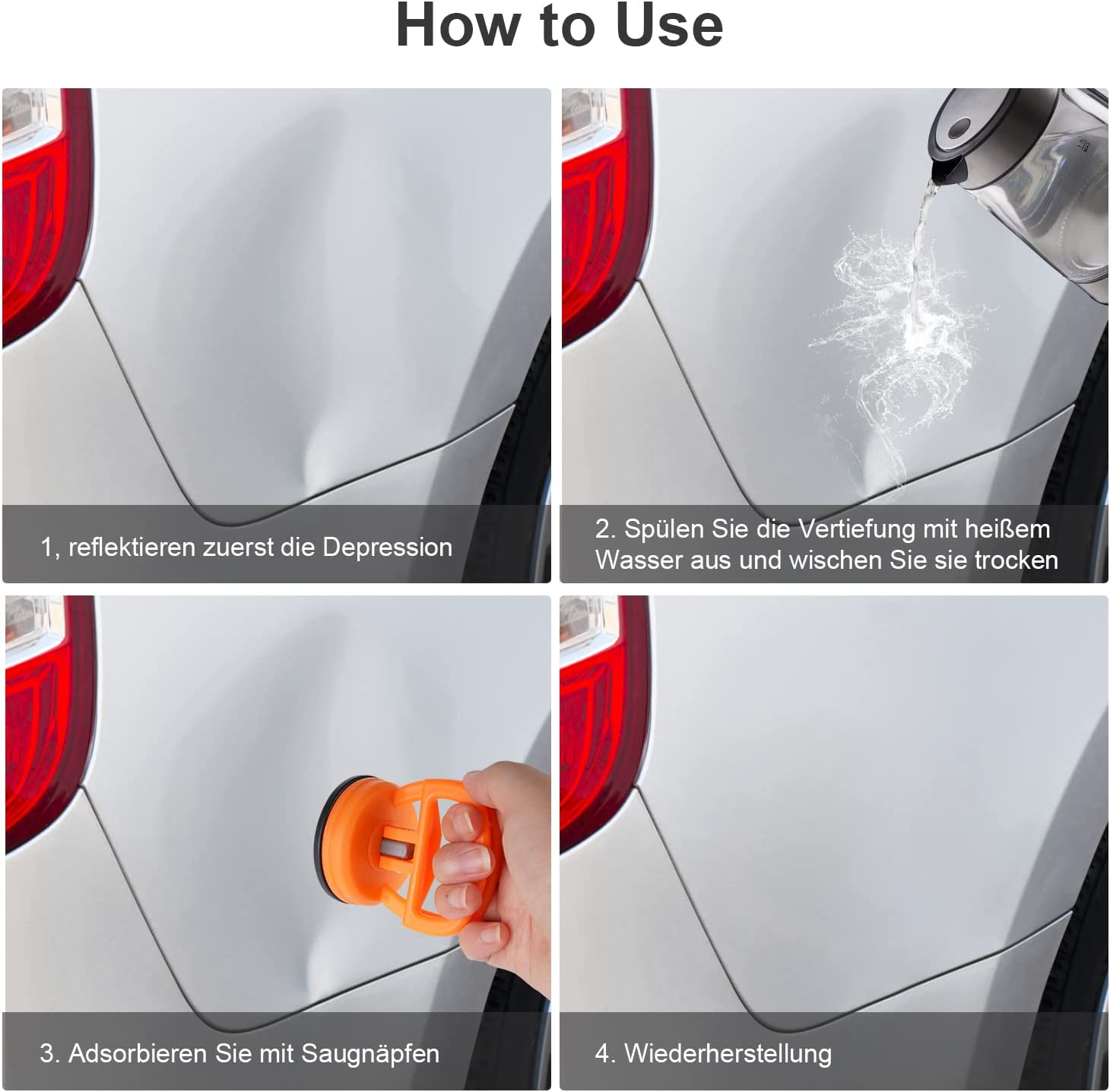 How to Use

1, reflektieren zuerst die Depression

2. Spülen Sie die Vertiefung mit heißem Wasser aus und wischen Sie sie trocken

3. Adsorbieren Sie mit Saugnäpfen

4. Wiederherstellung