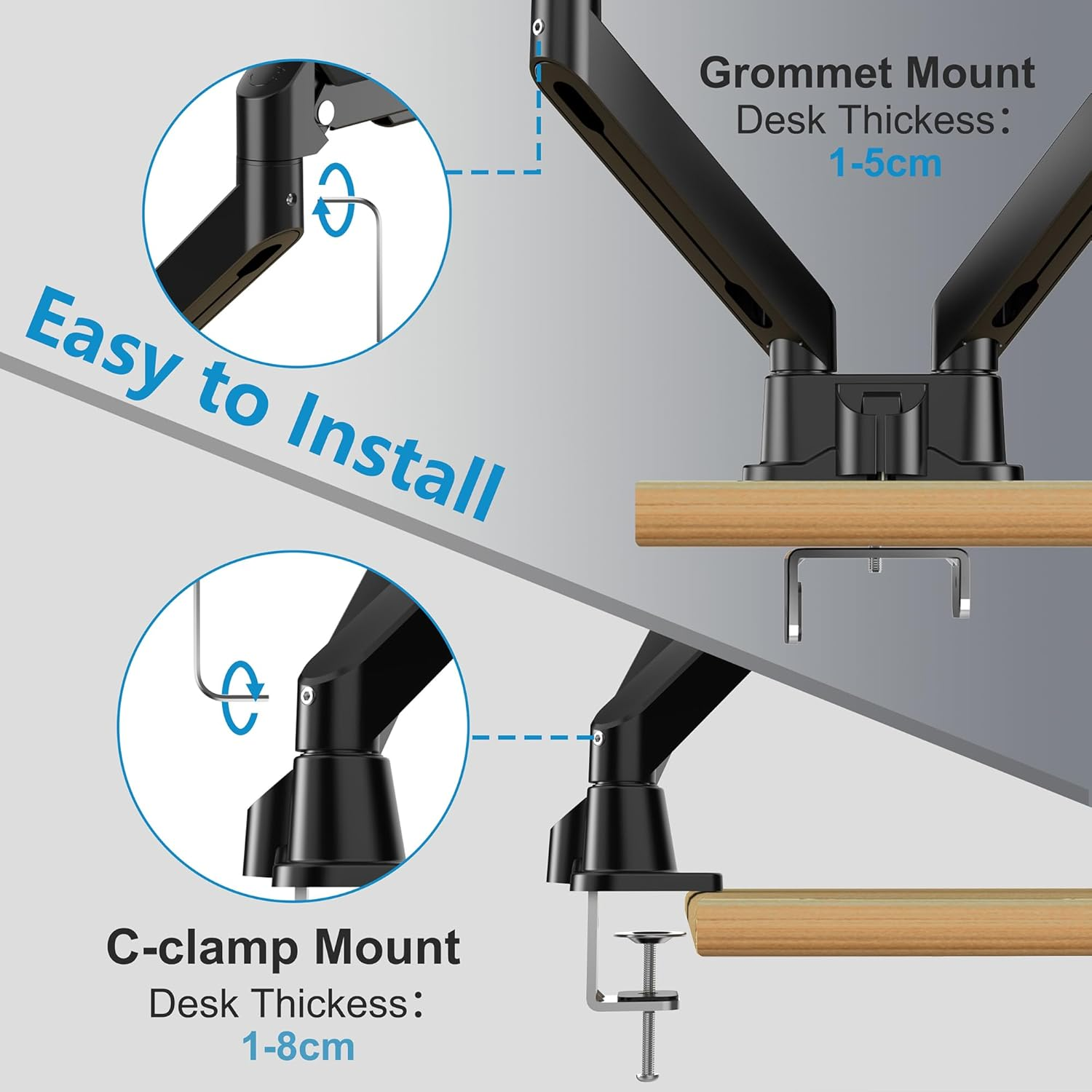 Grommet Mount
Desk Thickess：
1-5cm

Easy to Install

C-clamp Mount
Desk Thickess：
1-8cm