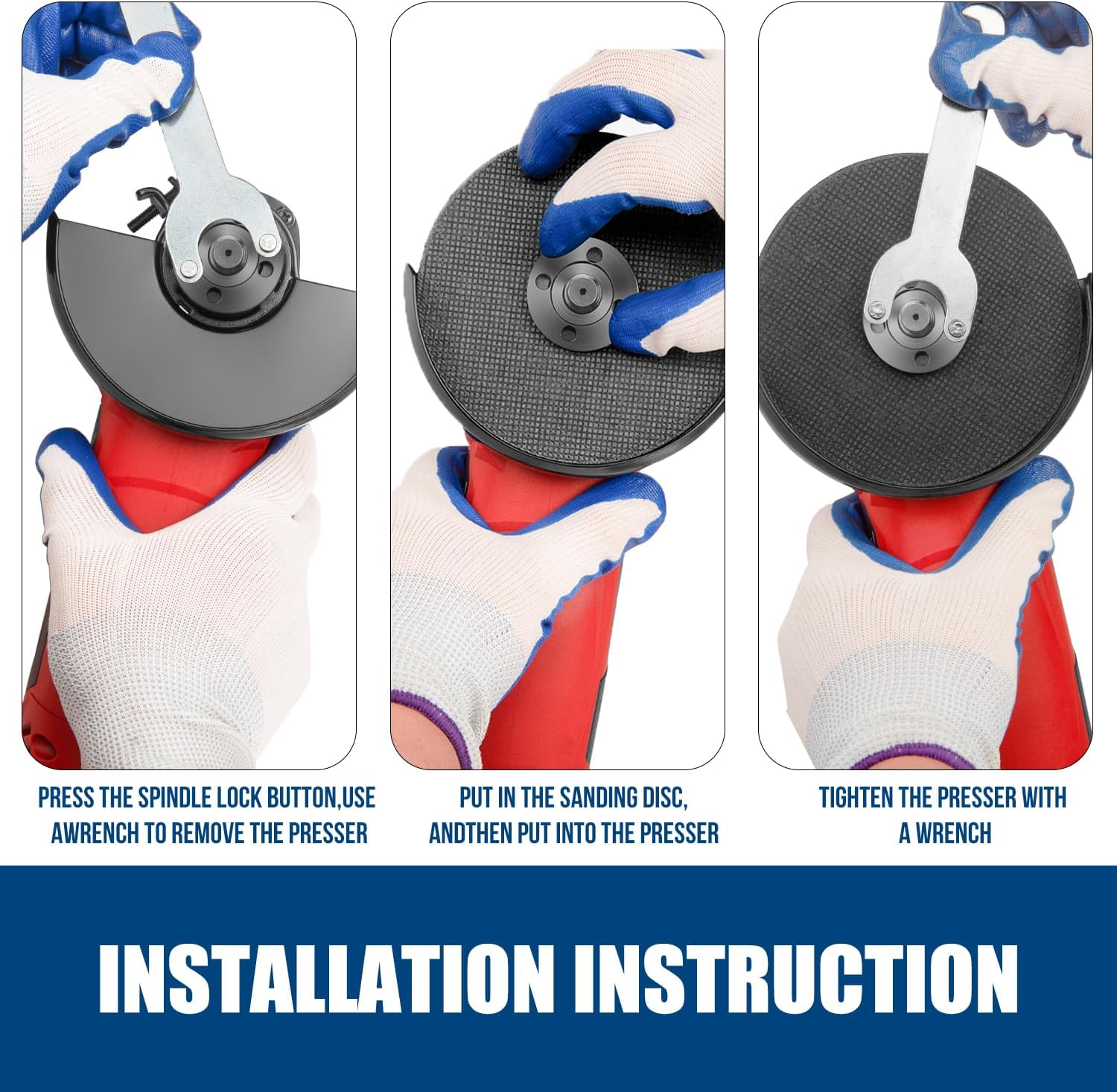 PRESS THE SPINDLE LOCK BUTTON,USE AWRENCH TO REMOVE THE PRESSER

PUT IN THE SANDING DISC, ANDTHEN PUT INTO THE PRESSER

TIGHTEN THE PRESSER WITH A WRENCH

INSTALLATION INSTRUCTION