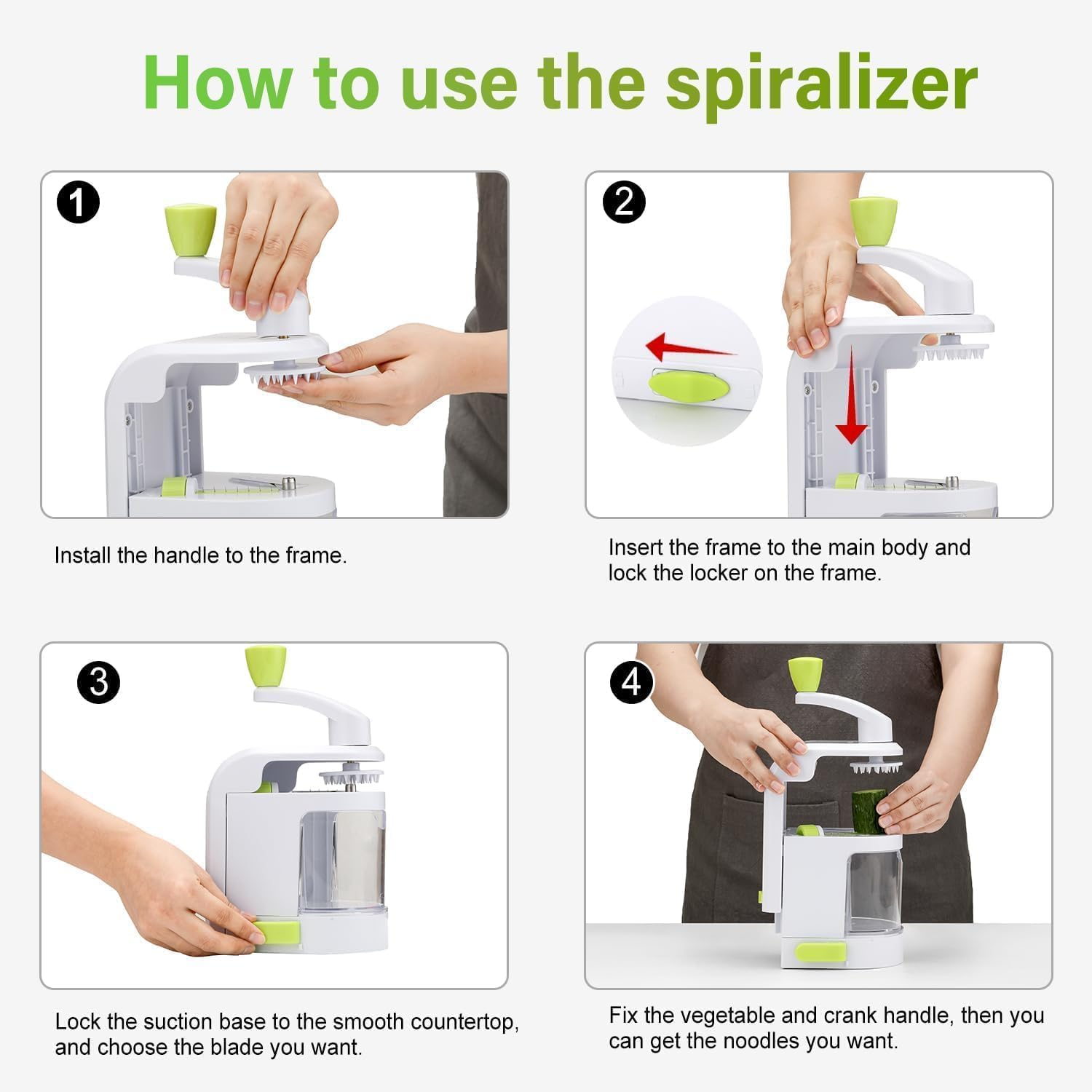 How to use the spiralizer

1

Install the handle to the frame.

2

Insert the frame to the main body and lock the locker on the frame.

3

Lock the suction base to the smooth countertop, and choose the blade you want.

4

Fix the vegetable and crank handle, then you can get the noodles you want.