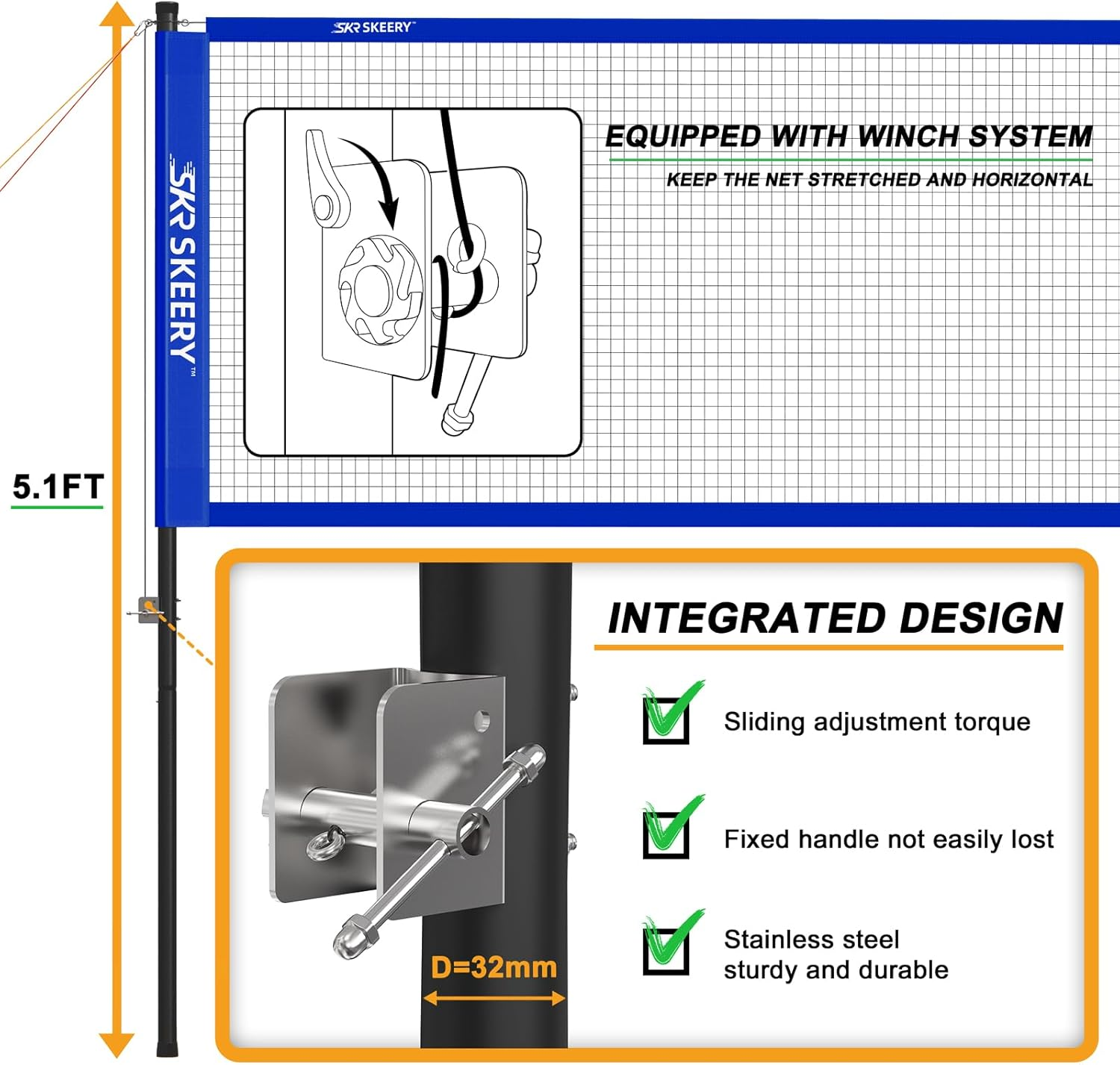 SKR SKEERY™

SKR SKEERY™

EQUIPPED WITH WINCH SYSTEM

KEEP THE NET STRETCHED AND HORIZONTAL

5.1FT

INTEGRATED DESIGN

Sliding adjustment torque

Fixed handle not easily lost

Stainless steel sturdy and durable

D=32mm