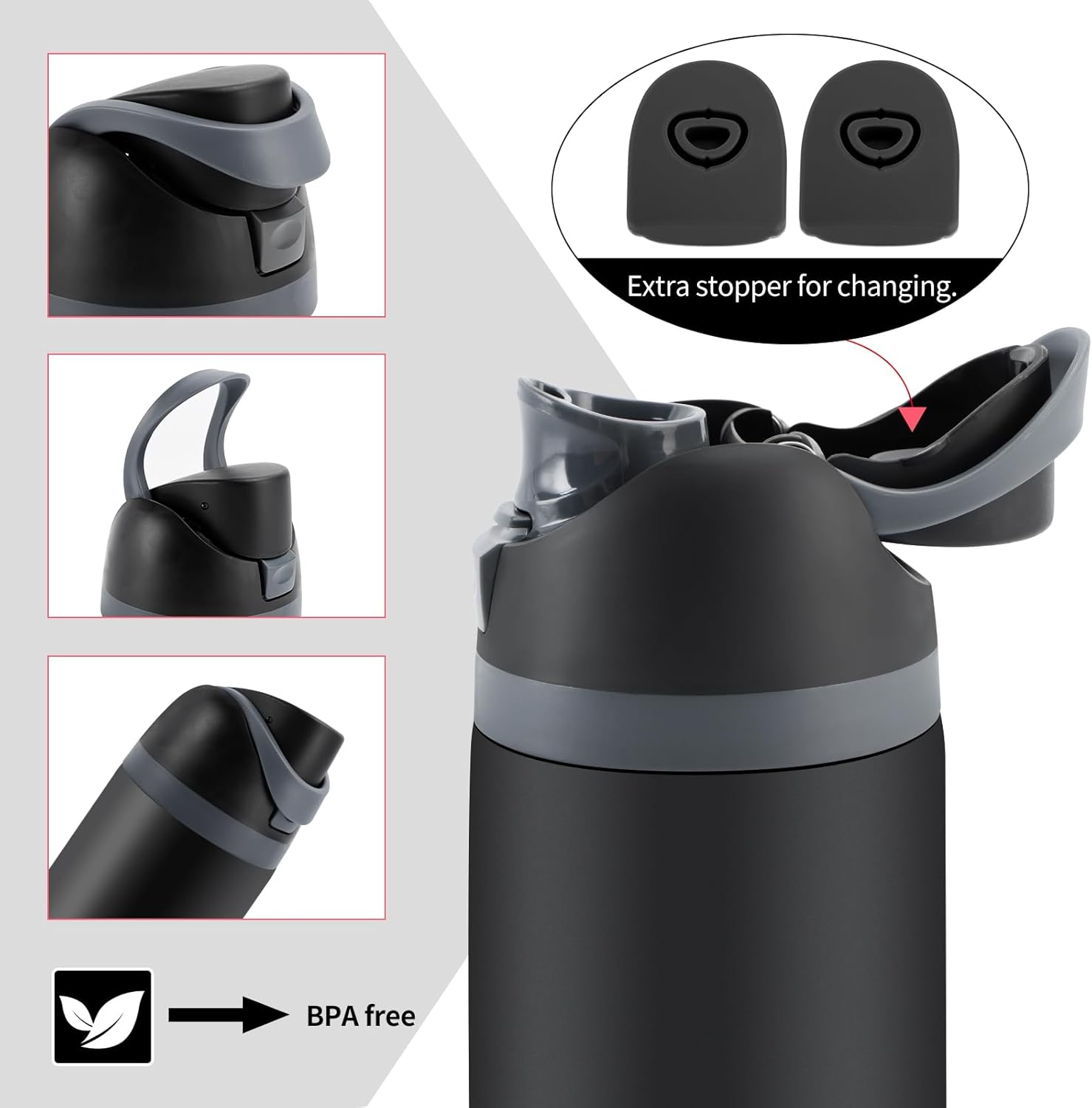 Extra stopper for changing.

BPA free