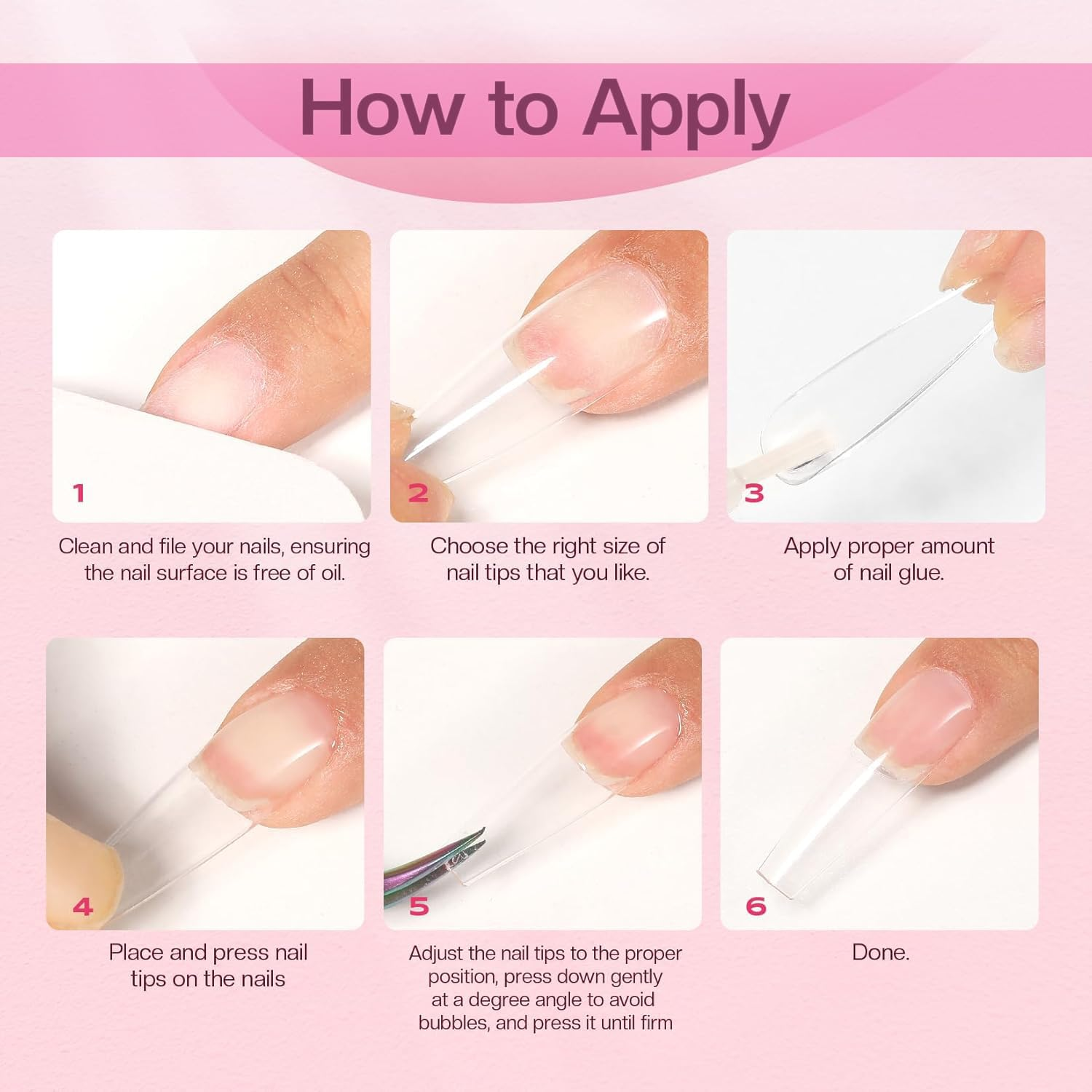 How to Apply

1

Clean and file your nails, ensuring the nail surface is free of oil.

2

Choose the right size of nail tips that you like.

3

Apply proper amount of nail glue.

4

Place and press nail tips on the nails

5

Adjust the nail tips to the proper position, press down gently at a degree angle to avoid bubbles, and press it until firm

6

Done.