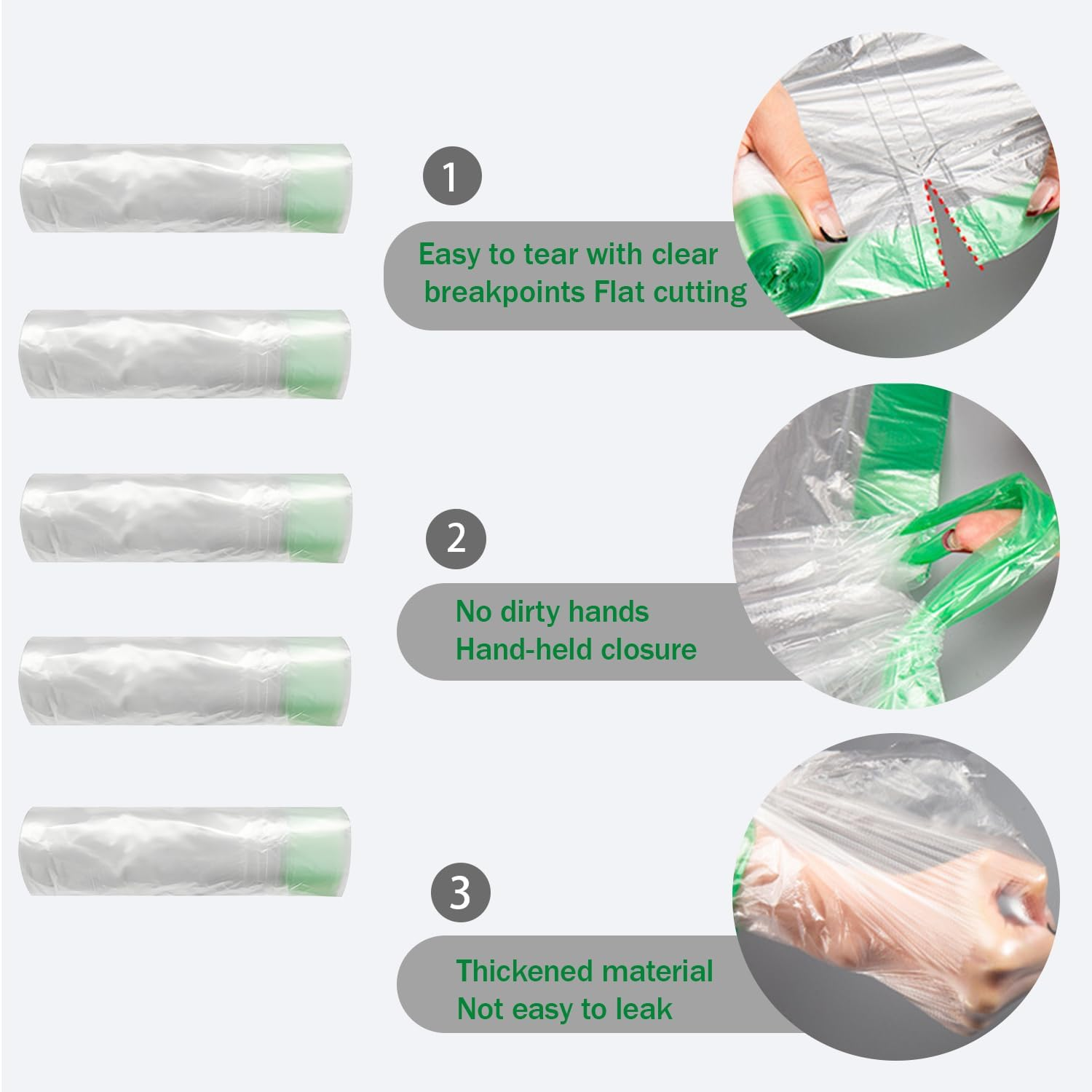 1

Easy to tear with clear breakpoints Flat cutting

2

No dirty hands
Hand-held closure

3

Thickened material
Not easy to leak