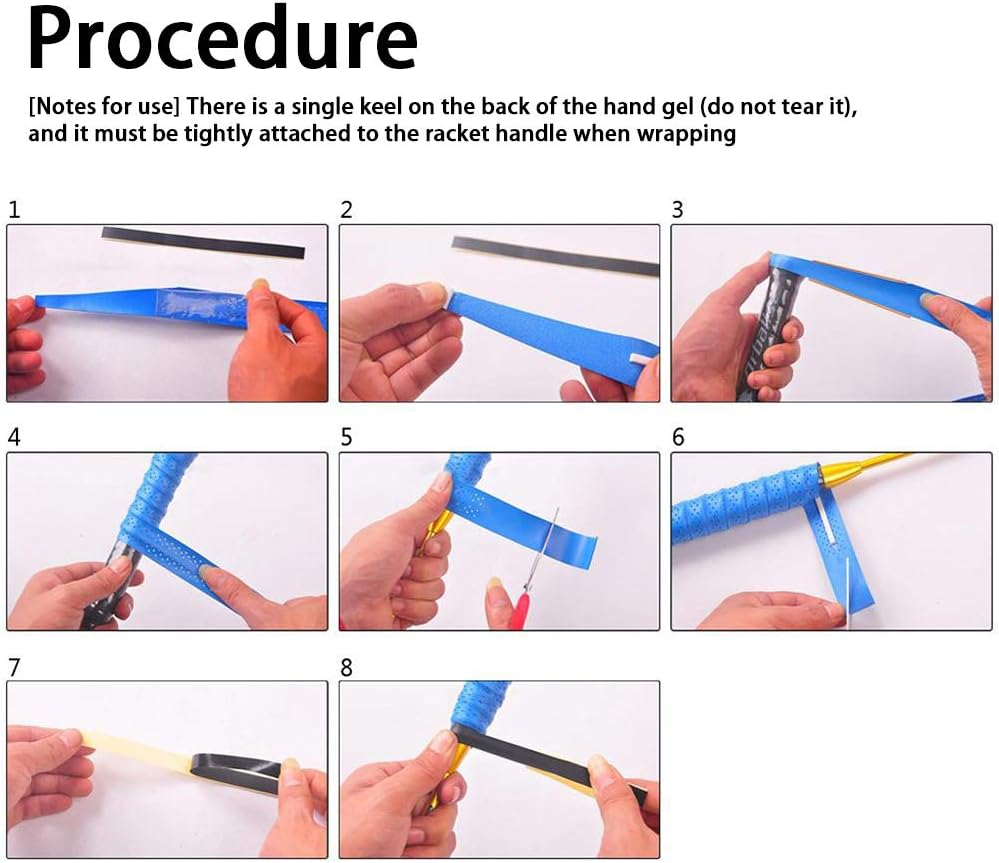 Procedure

[Notes for use] There is a single keel on the back of the hand gel (do not tear it), and it must be tightly attached to the racket handle when wrapping

1

2

3

4

5

6

7

8