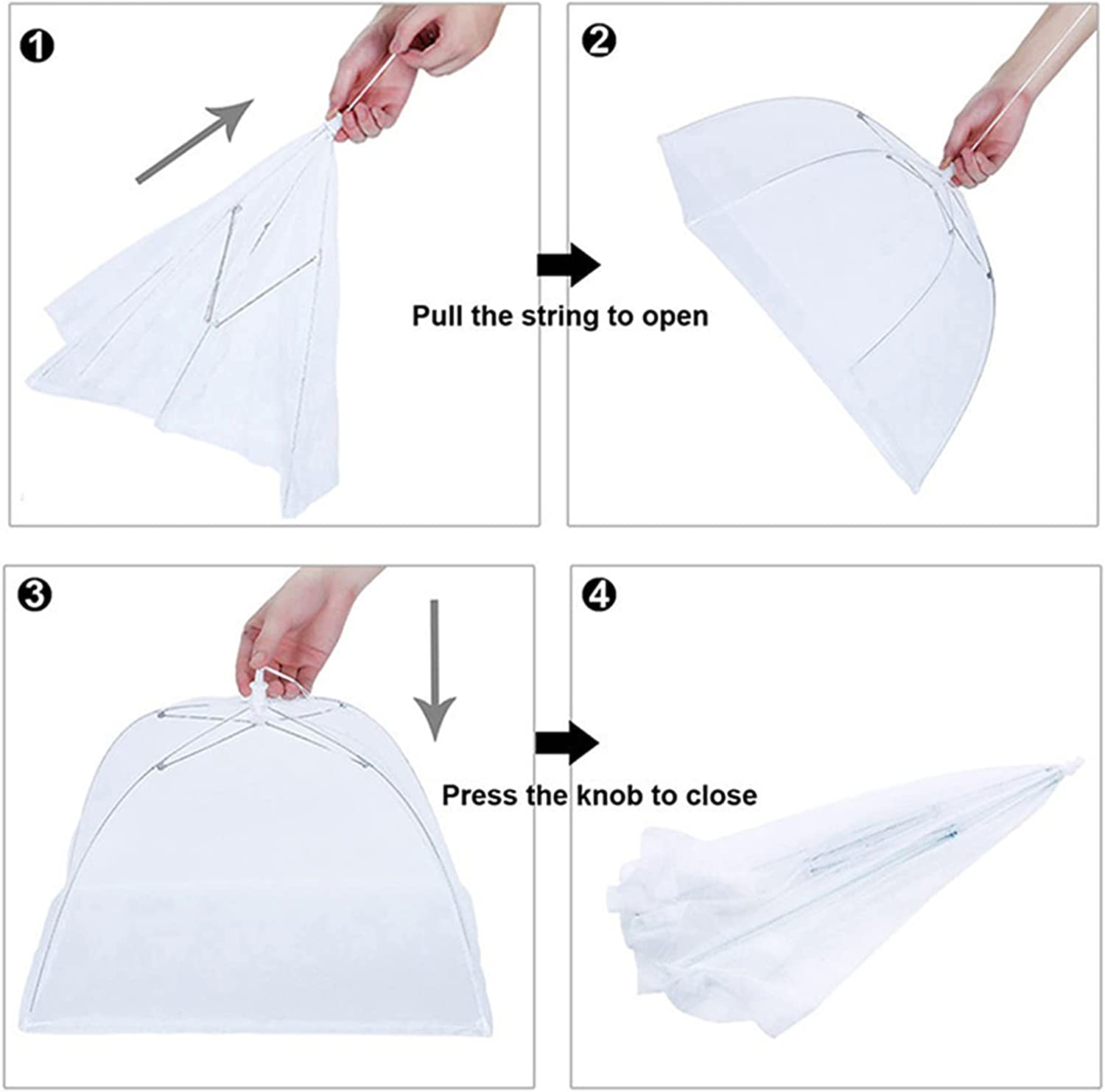 ❶

❷

Pull the string to open

❸

❹

Press the knob to close