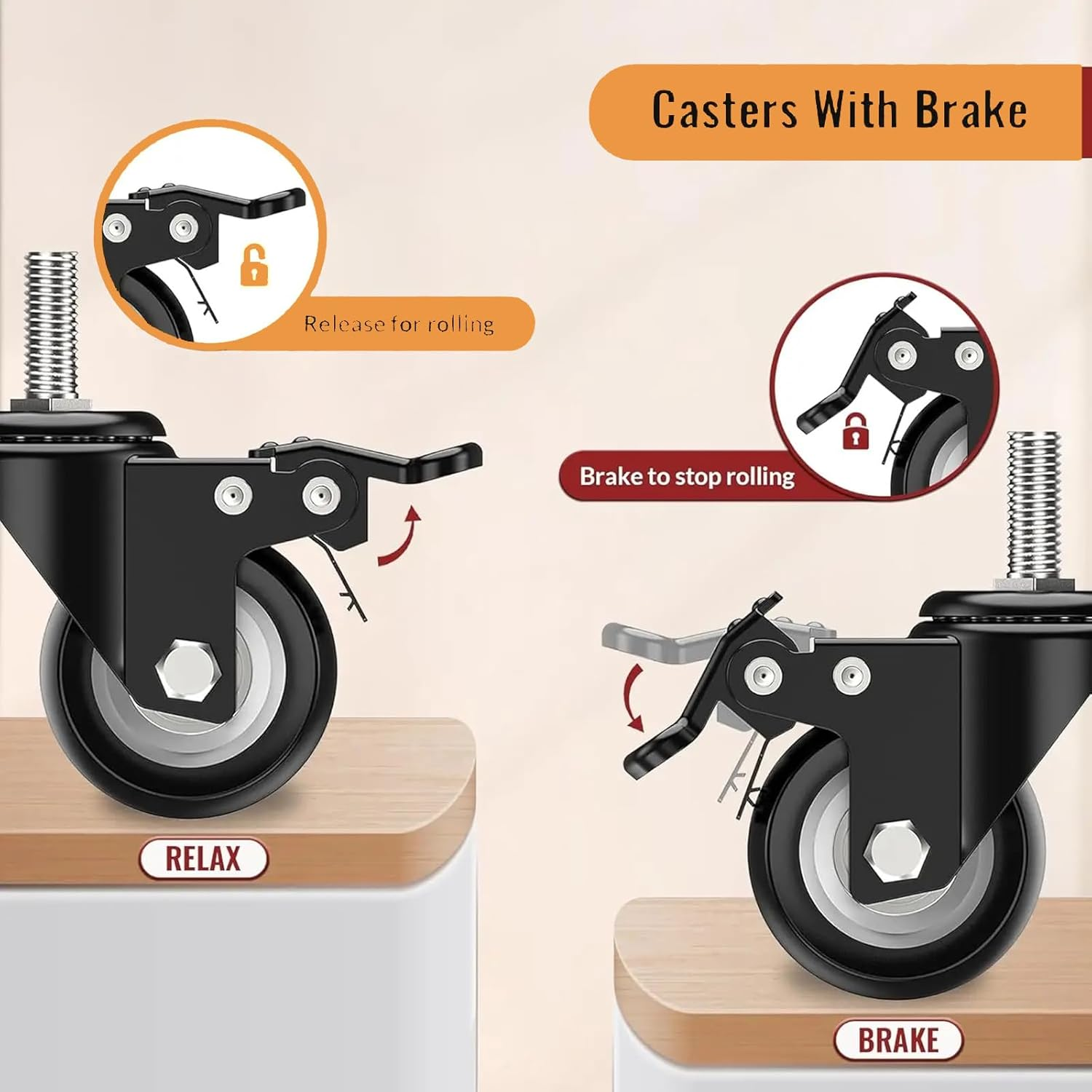 Casters With Brake

Release for rolling

Brake to stop rolling

RELAX

BRAKE