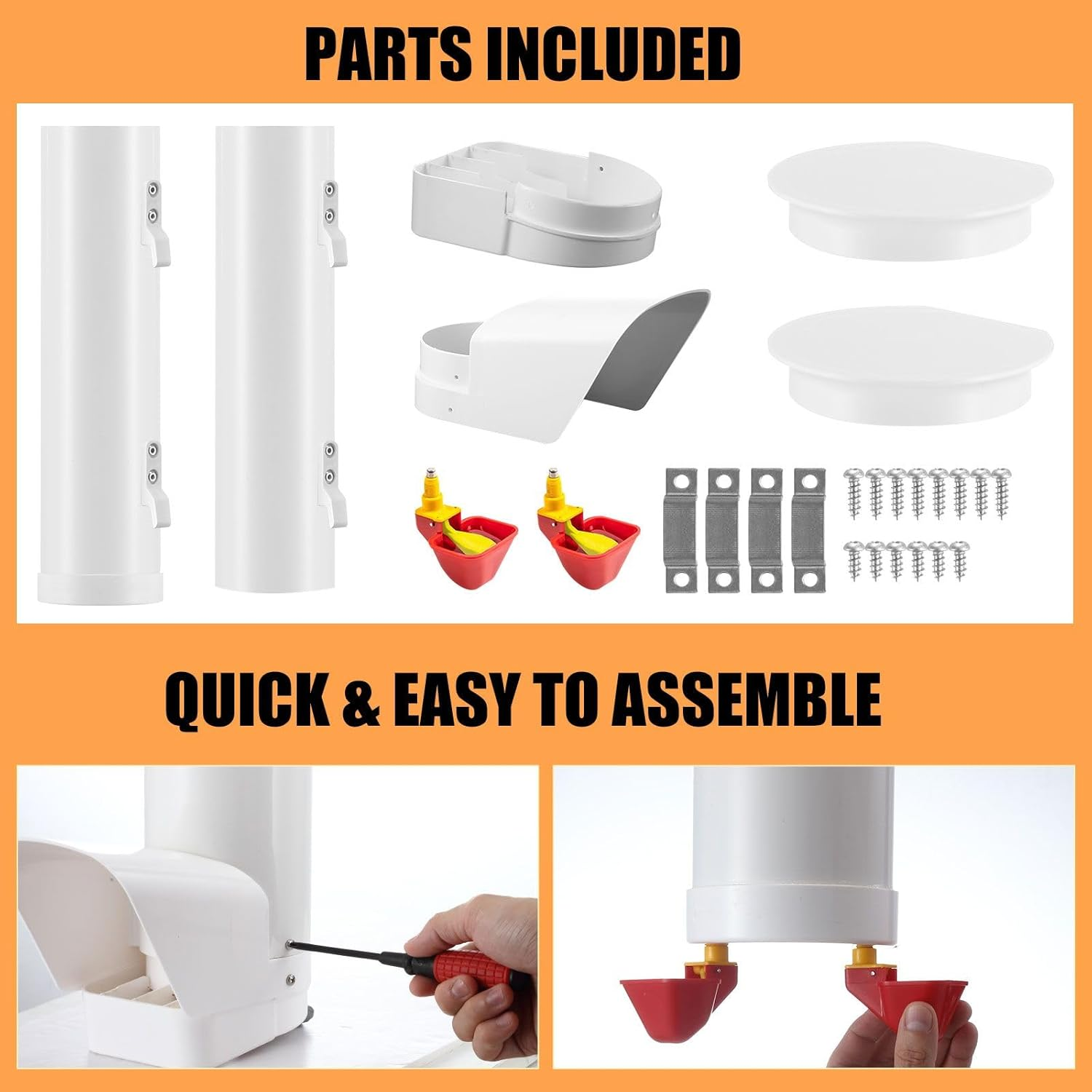 PARTS INCLUDED

QUICK & EASY TO ASSEMBLE