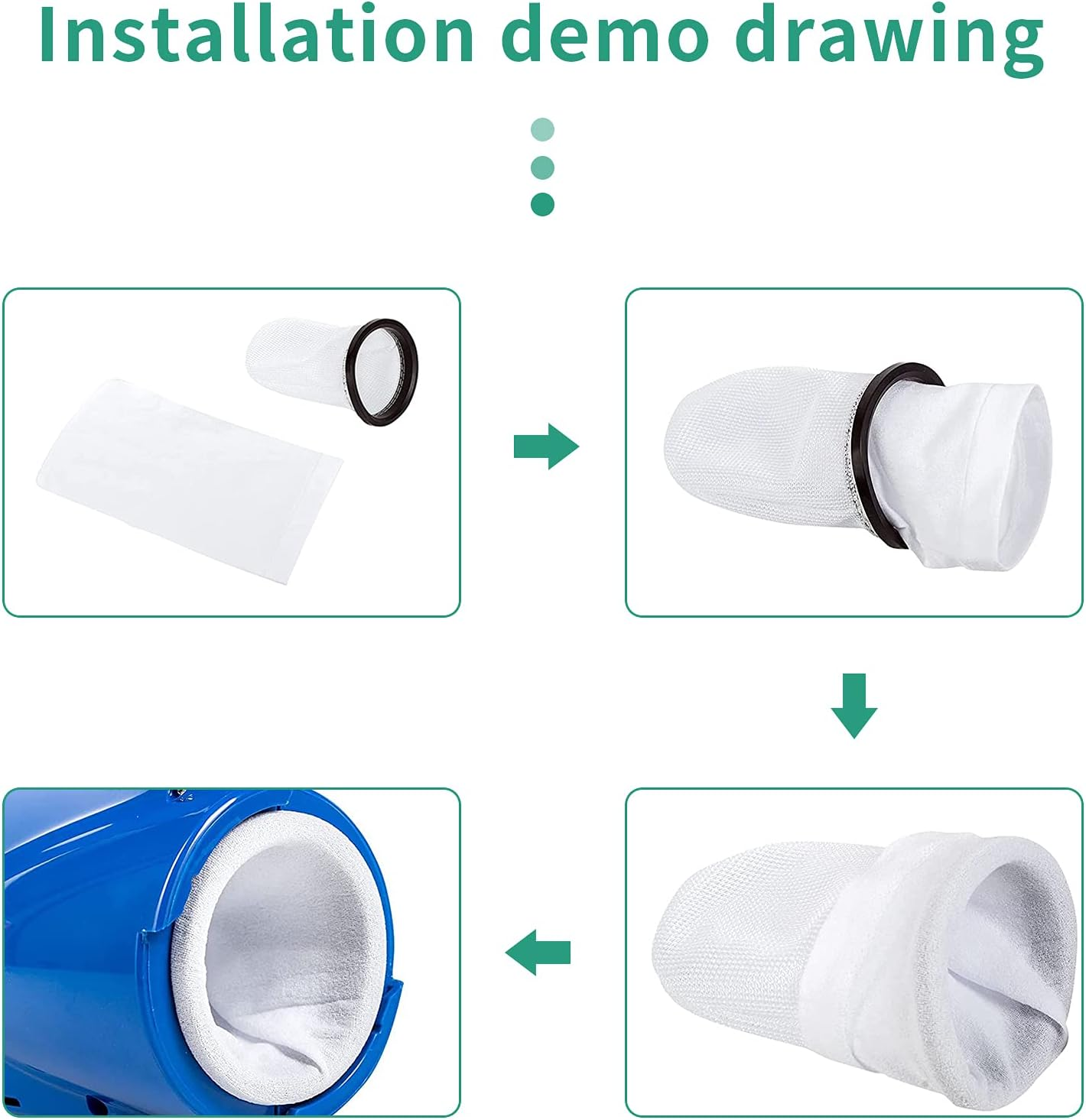 Installation demo drawing