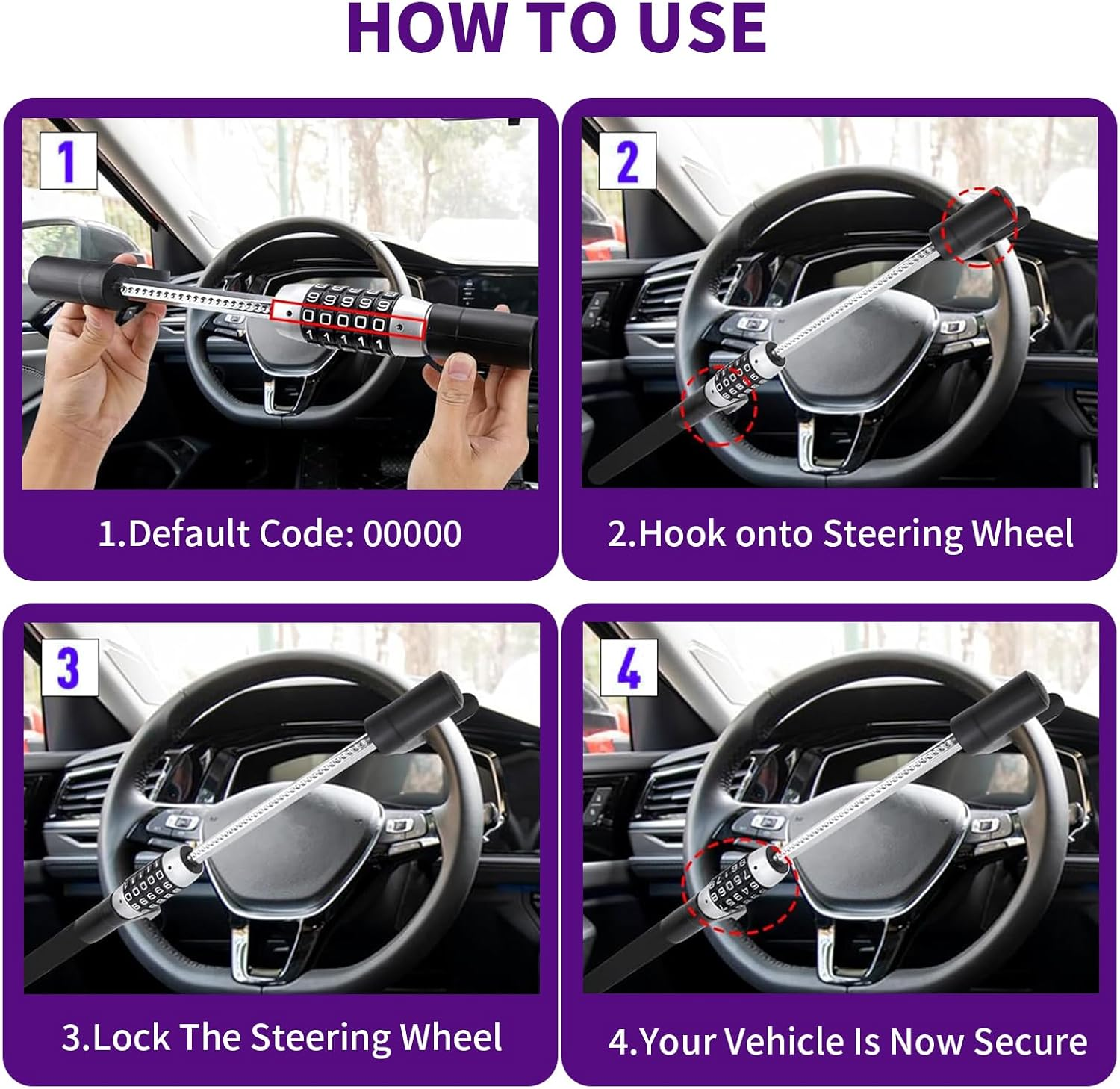 HOW TO USE

1

99999
00000
11111

1.Default Code: 00000

2

2.Hook onto Steering Wheel

3

3.Lock The Steering Wheel

4

4.Your Vehicle Is Now Secure