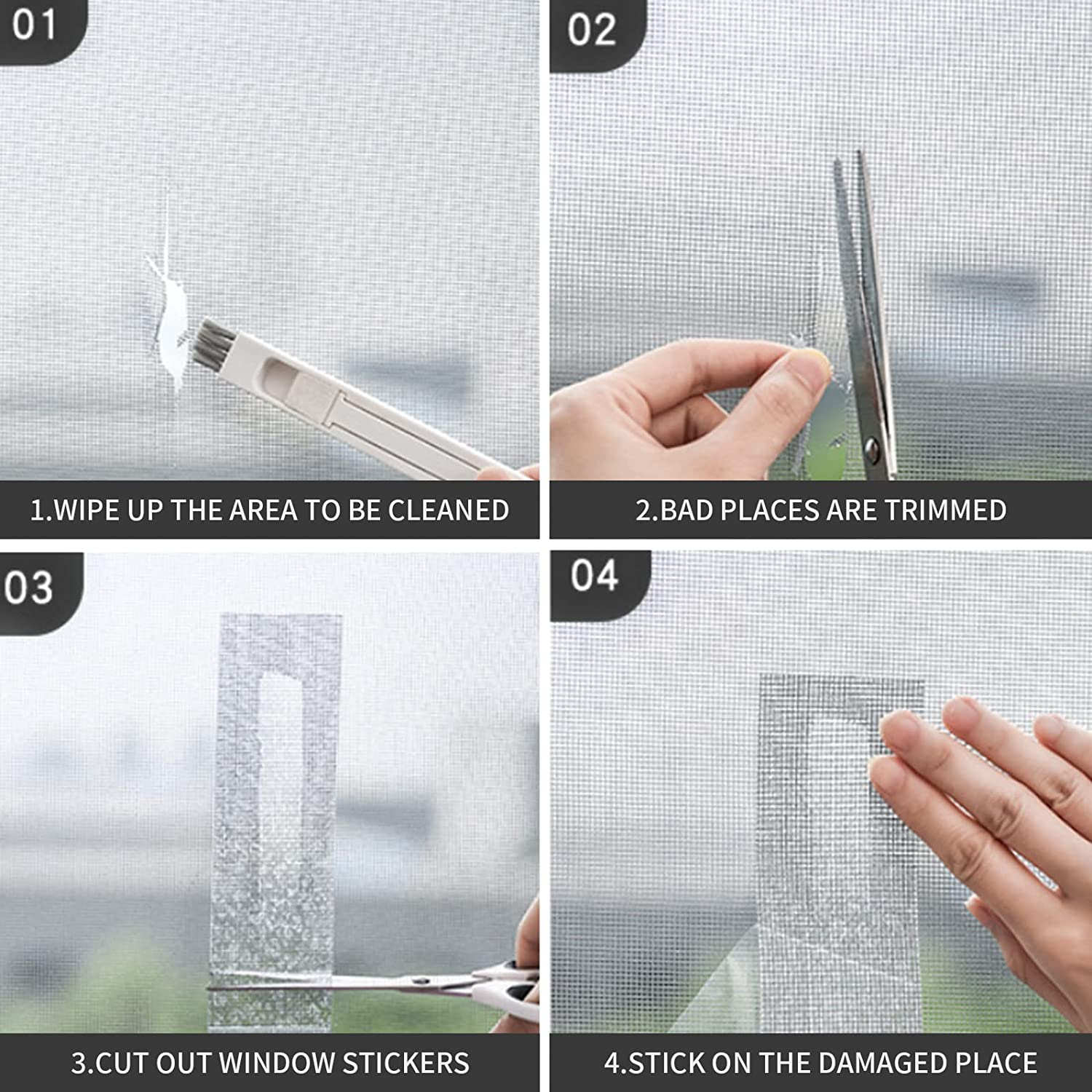 01

1.WIPE UP THE AREA TO BE CLEANED

02

2.BAD PLACES ARE TRIMMED

03

3.CUT OUT WINDOW STICKERS

04

4.STICK ON THE DAMAGED PLACE