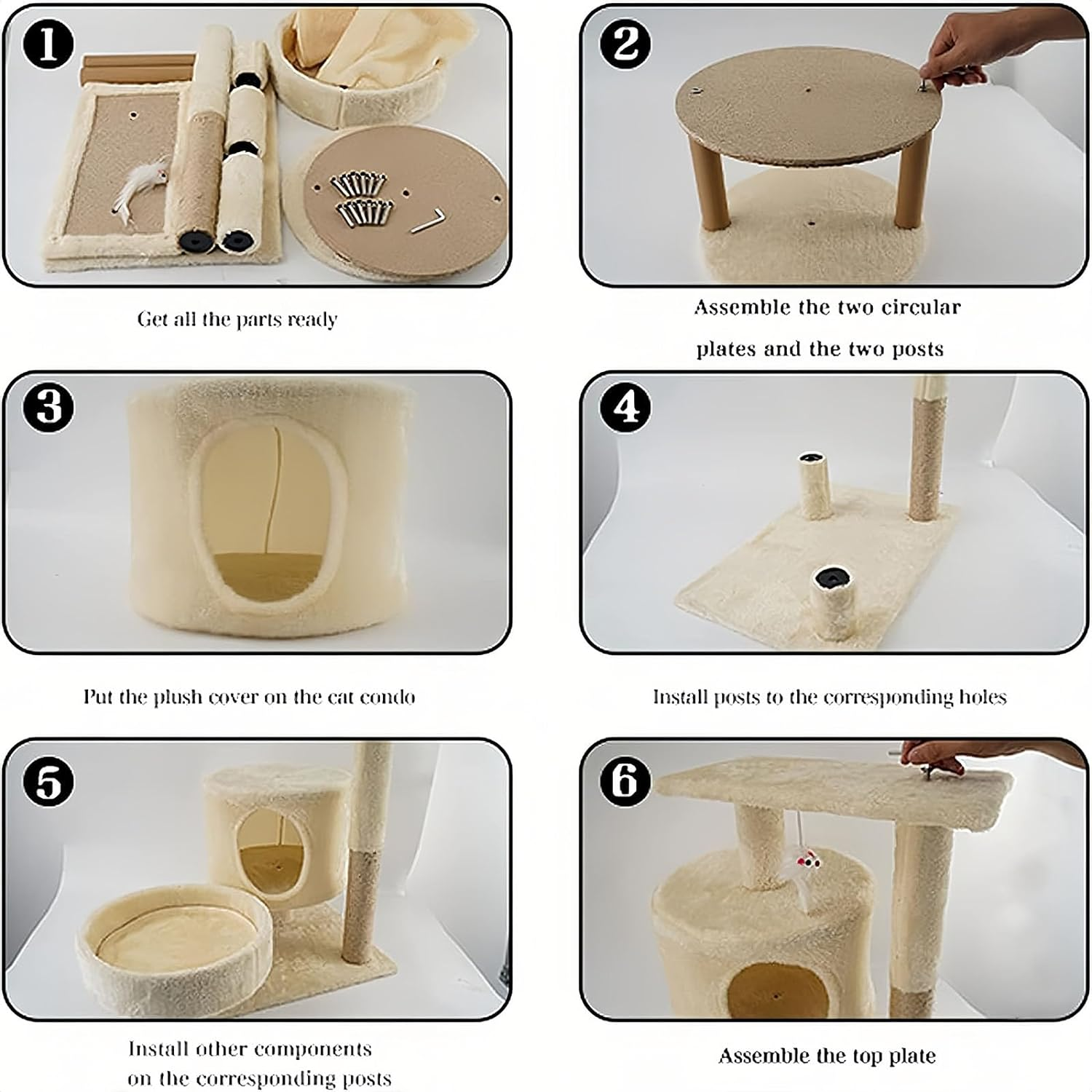 1

Get all the parts ready

2

Assemble the two circular plates and the two posts

3

Put the plush cover on the cat condo

4

Install posts to the corresponding holes

5

Install other components on the corresponding posts

6

Assemble the top plate