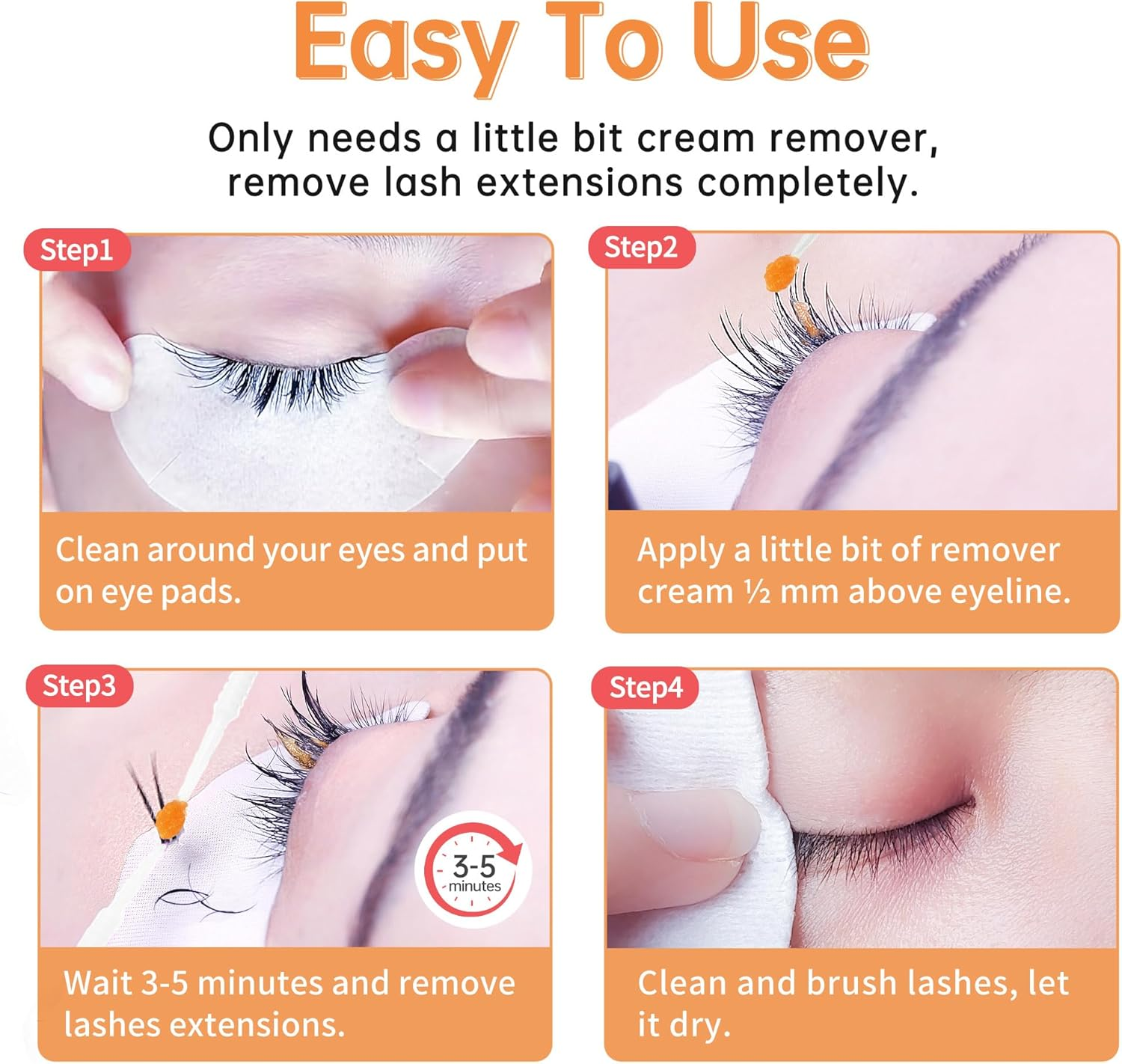 Easy To Use

Only needs a little bit cream remover, remove lash extensions completely.

Step1

Clean around your eyes and put on eye pads.

Step2

Apply a little bit of remover cream ½ mm above eyeline.

Step3

3-5 minutes

Wait 3-5 minutes and remove lashes extensions.

Step4

Clean and brush lashes, let it dry.